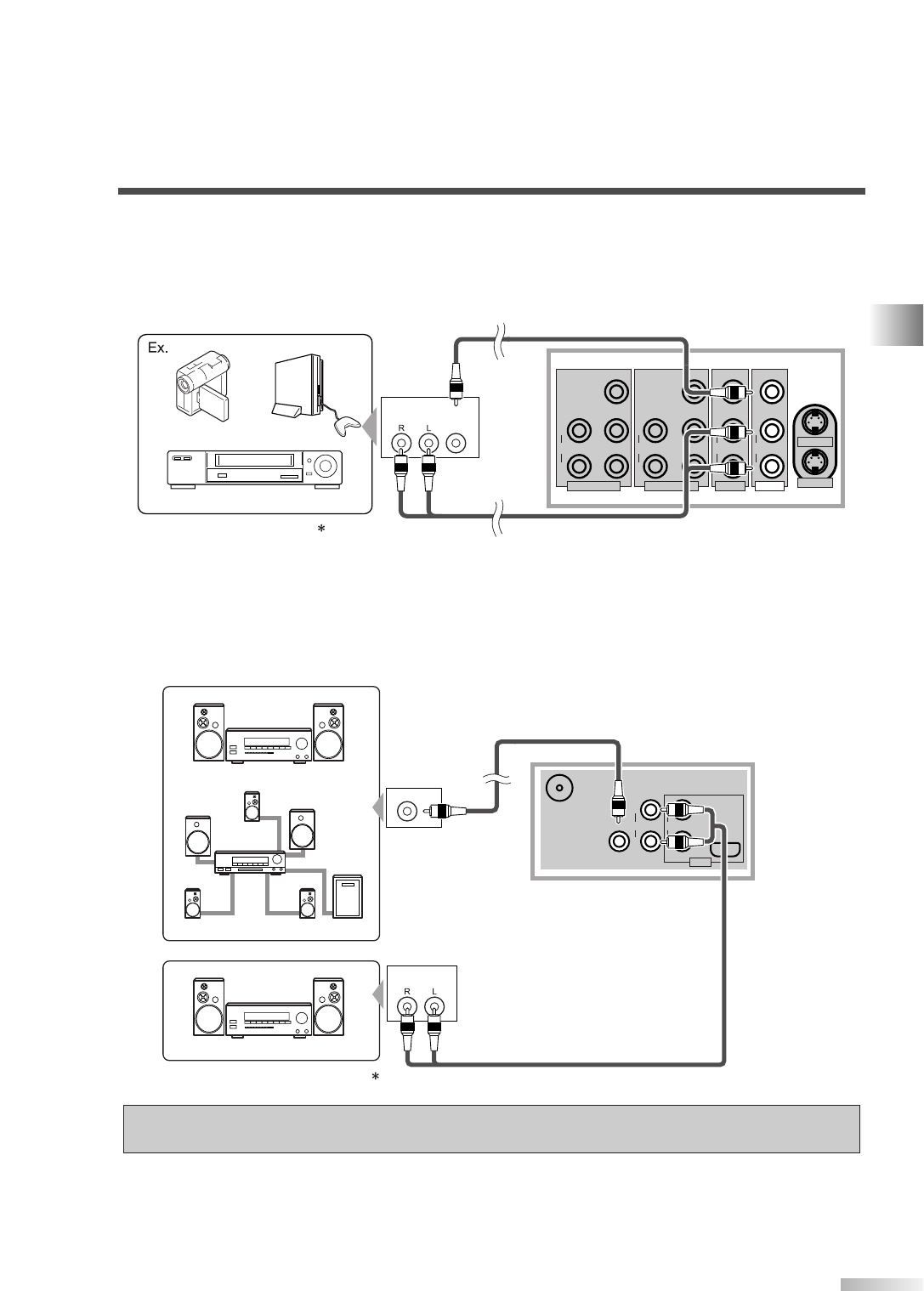 Ex.

R L

*

R L

*