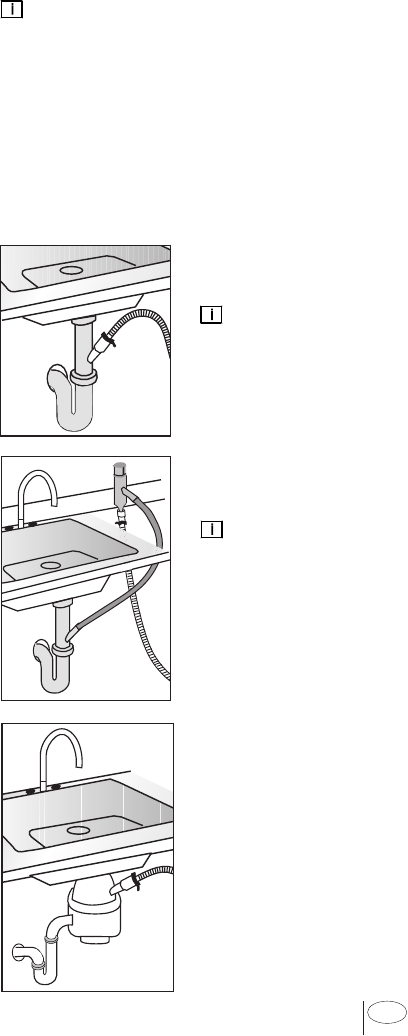 i

i

i