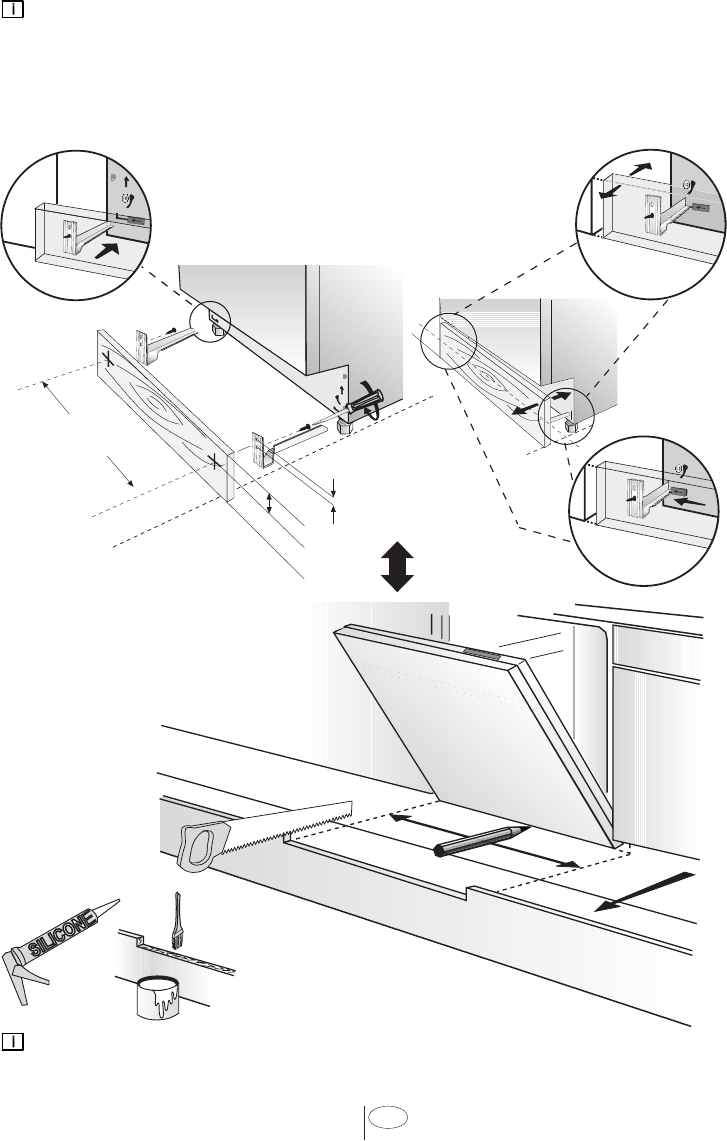 i

SILICONE

i