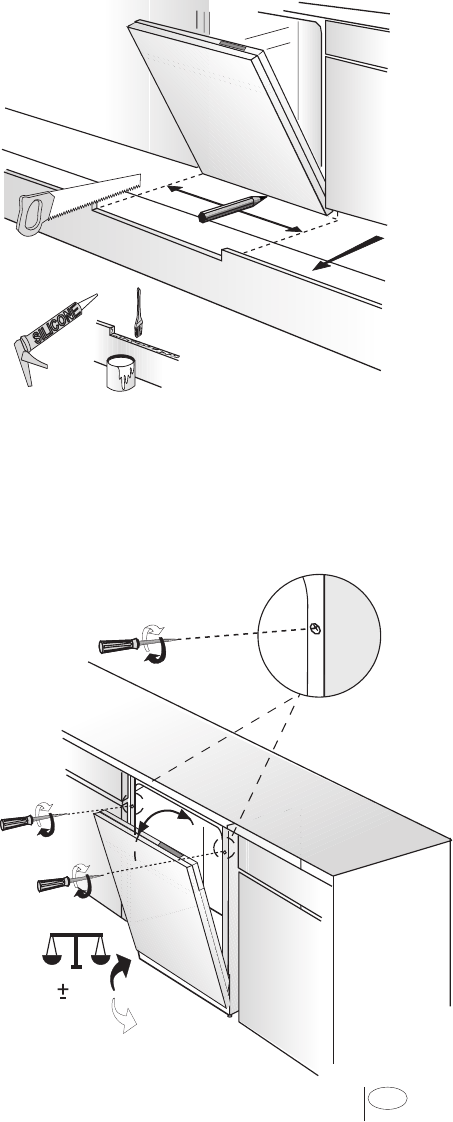 SILICONE

±