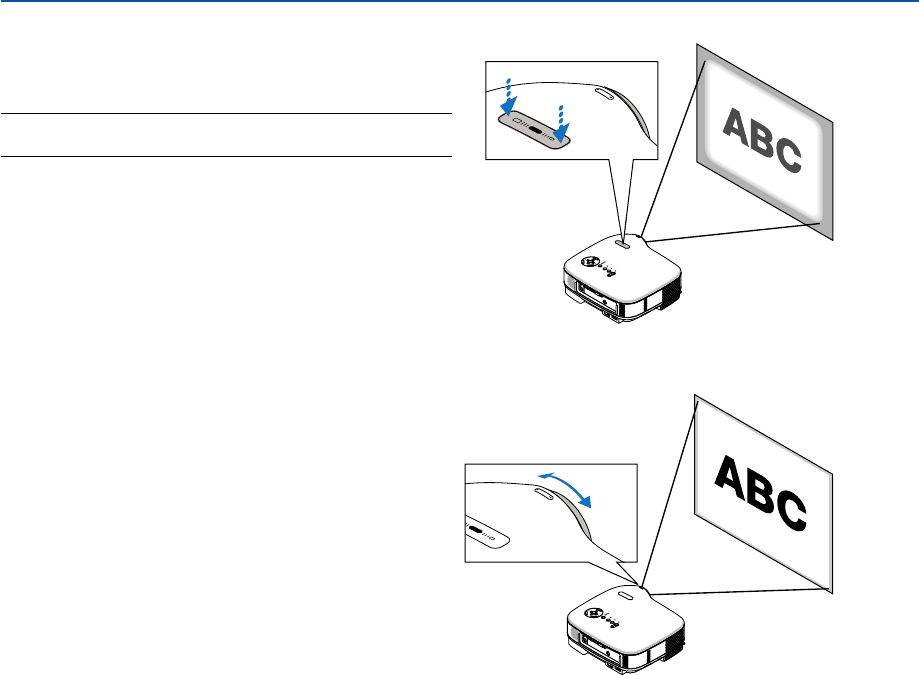 ABC

ABC