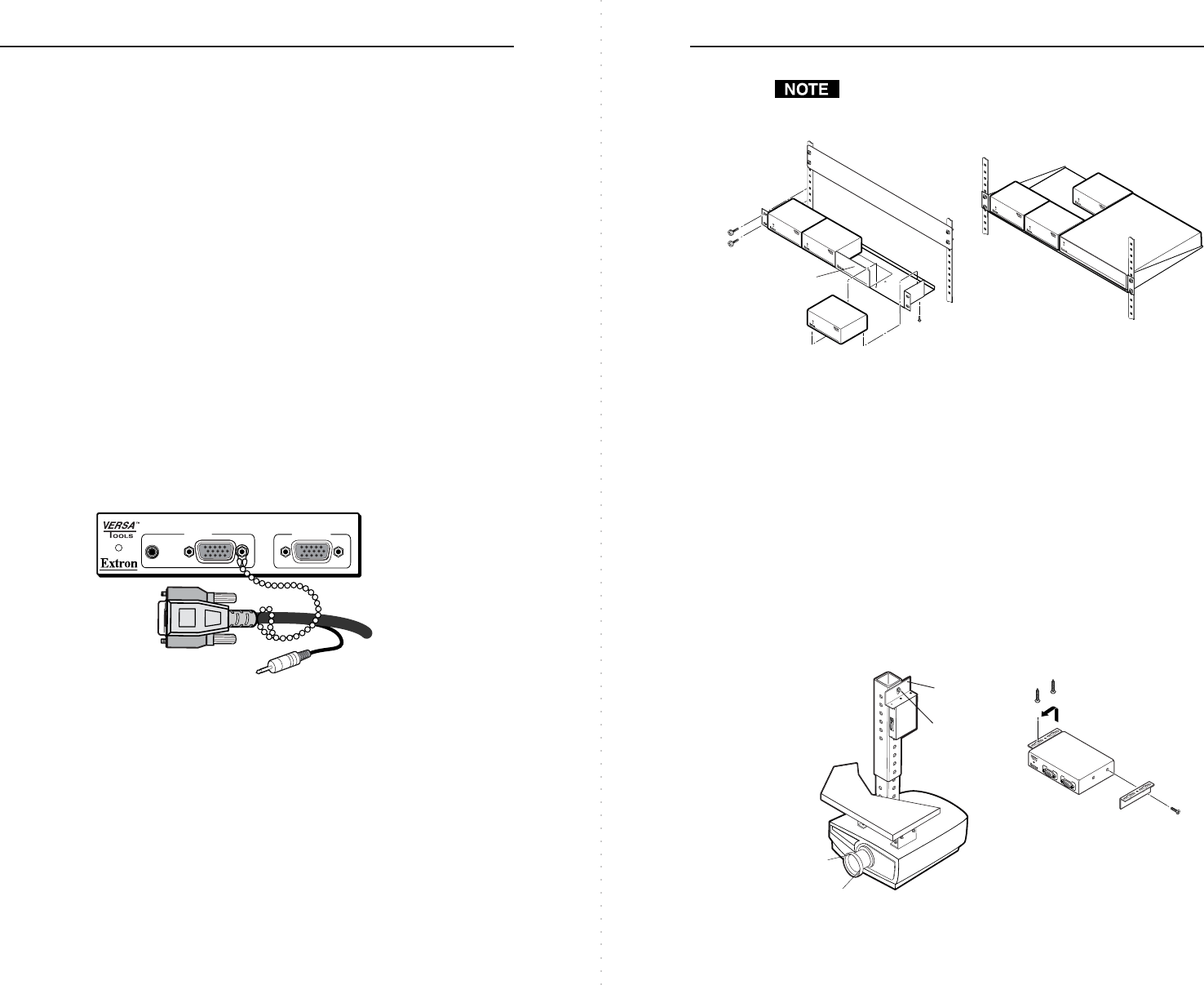 NOTE

VERSA™ TOOLS

Extron