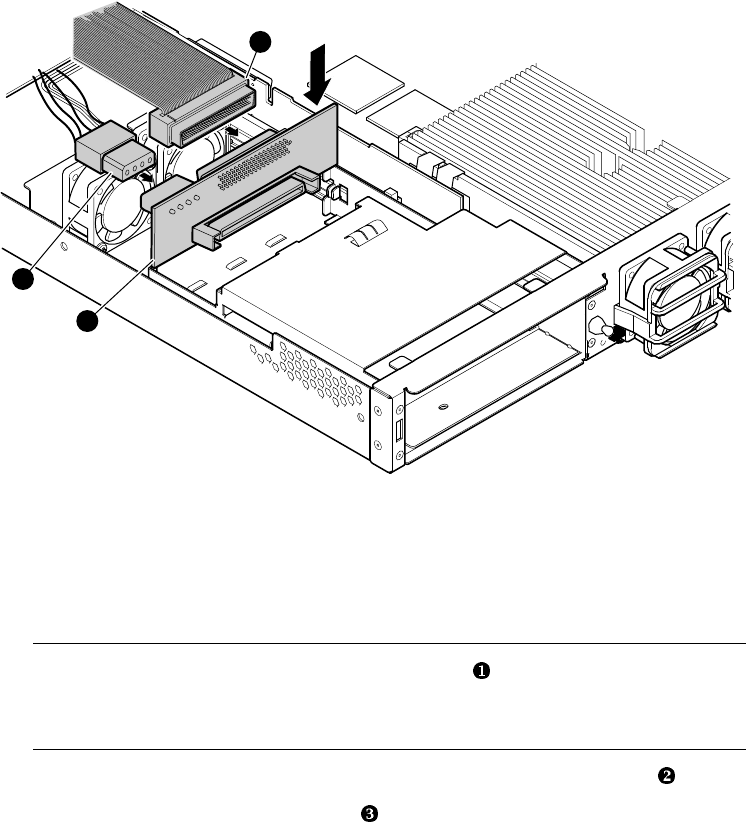 ❶

❷

❸