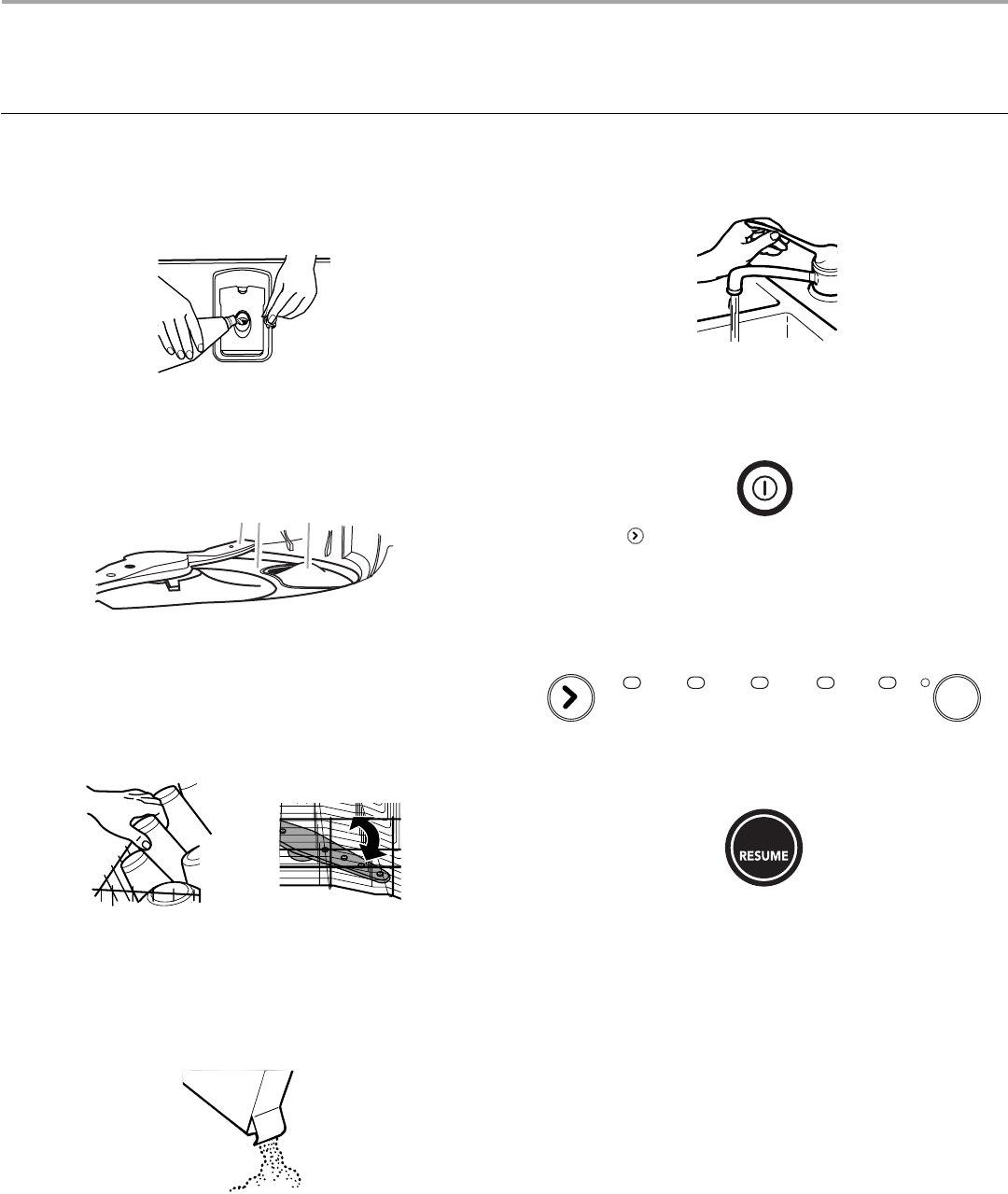 RESUME