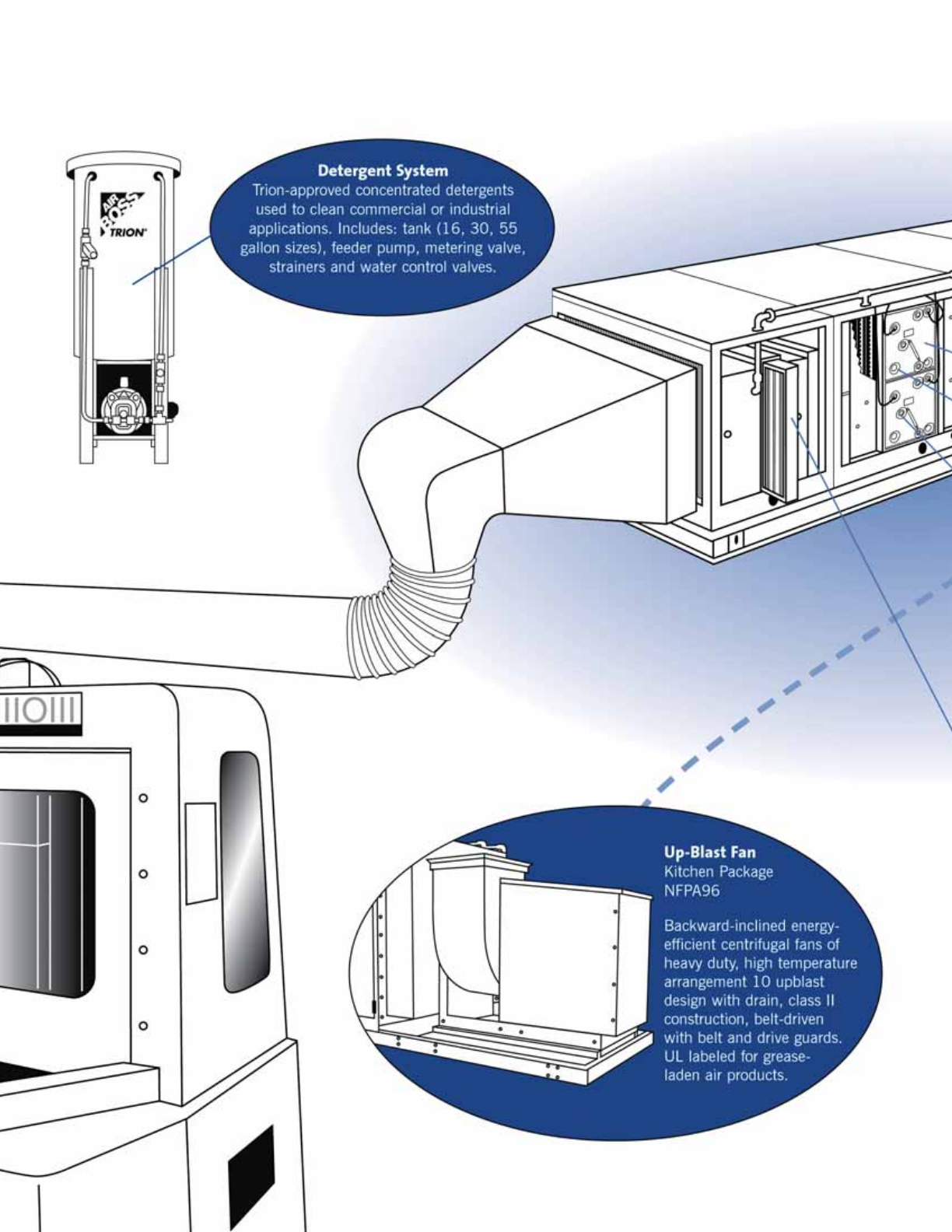 AIR BOSS TRION

Detergent System
Trion-approved concentrated detergents used to clean commercial or industrial applications. Includes: tank (16, 30, 55 gallon sizes), feeder pump, metering valve, strainers and water control valves.

Up-Blast Fan
Kitchen Package
NFPA96

Backward-inclined energy-efficient centrifugal fans of heavy duty, high temperature arrangement 10 upblast design with drain, class II construction, belt-driven with belt and drive guards. UL labeled for grease-laden air products.