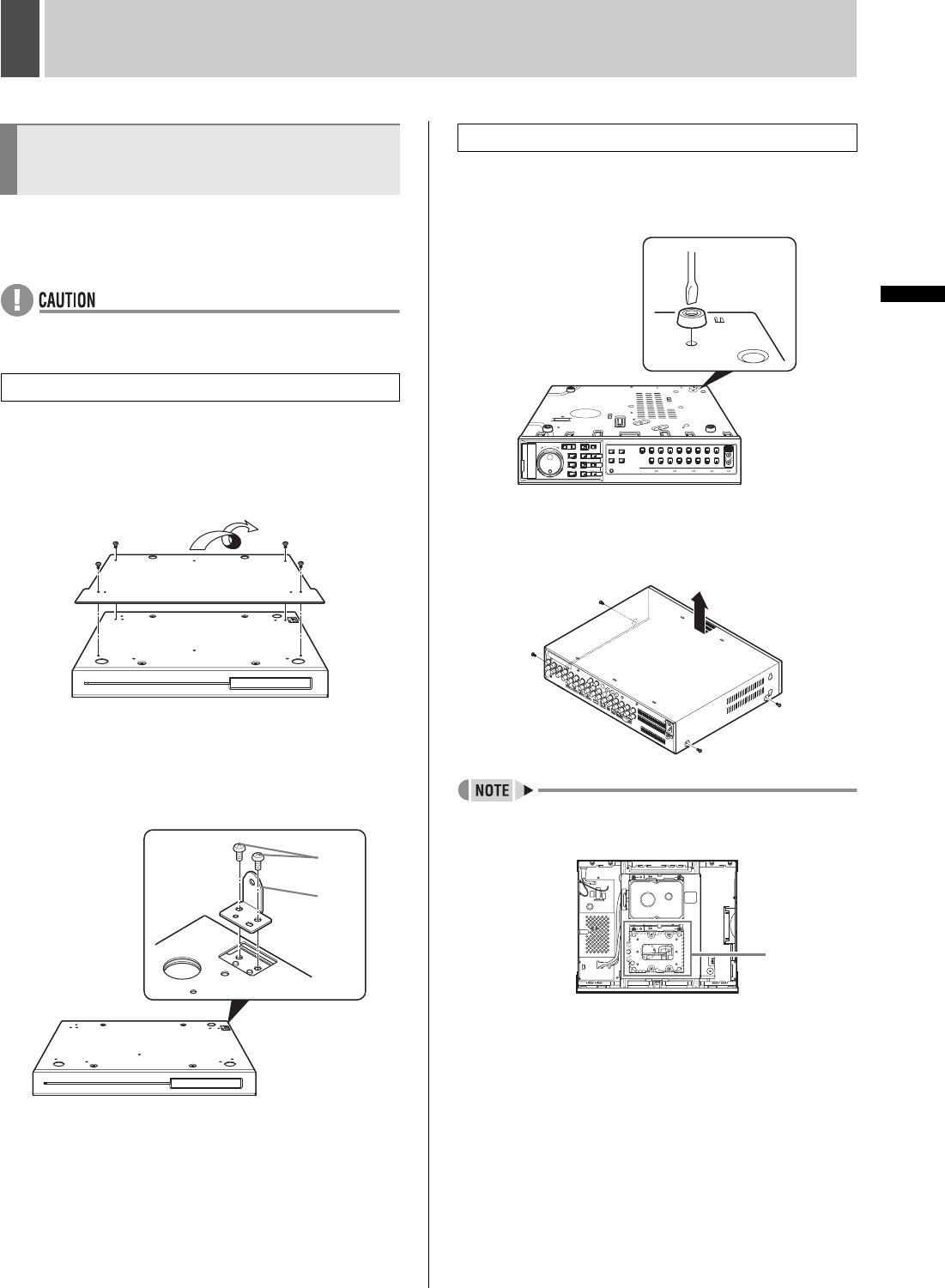 CAUTION

NOTE