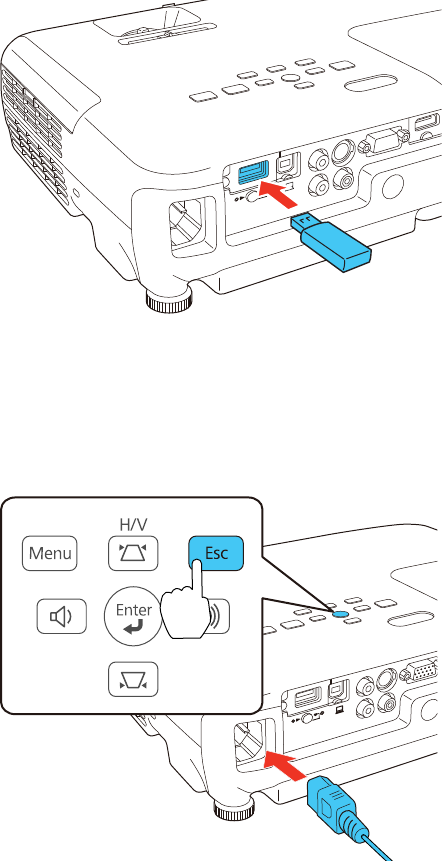 H/V

Menu

Esc

Enter