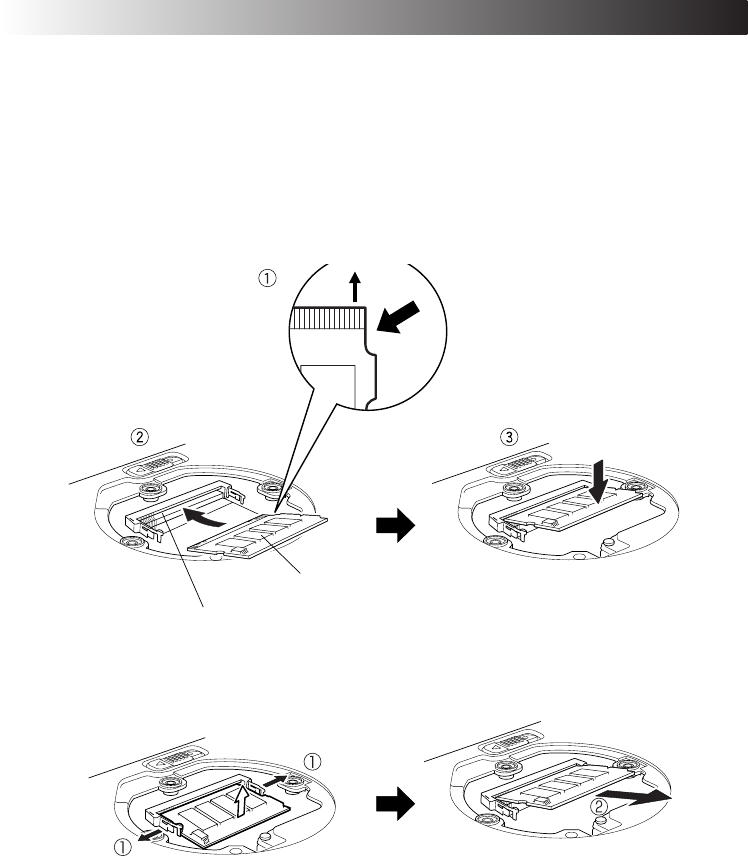 ①

②

③

①

①

②