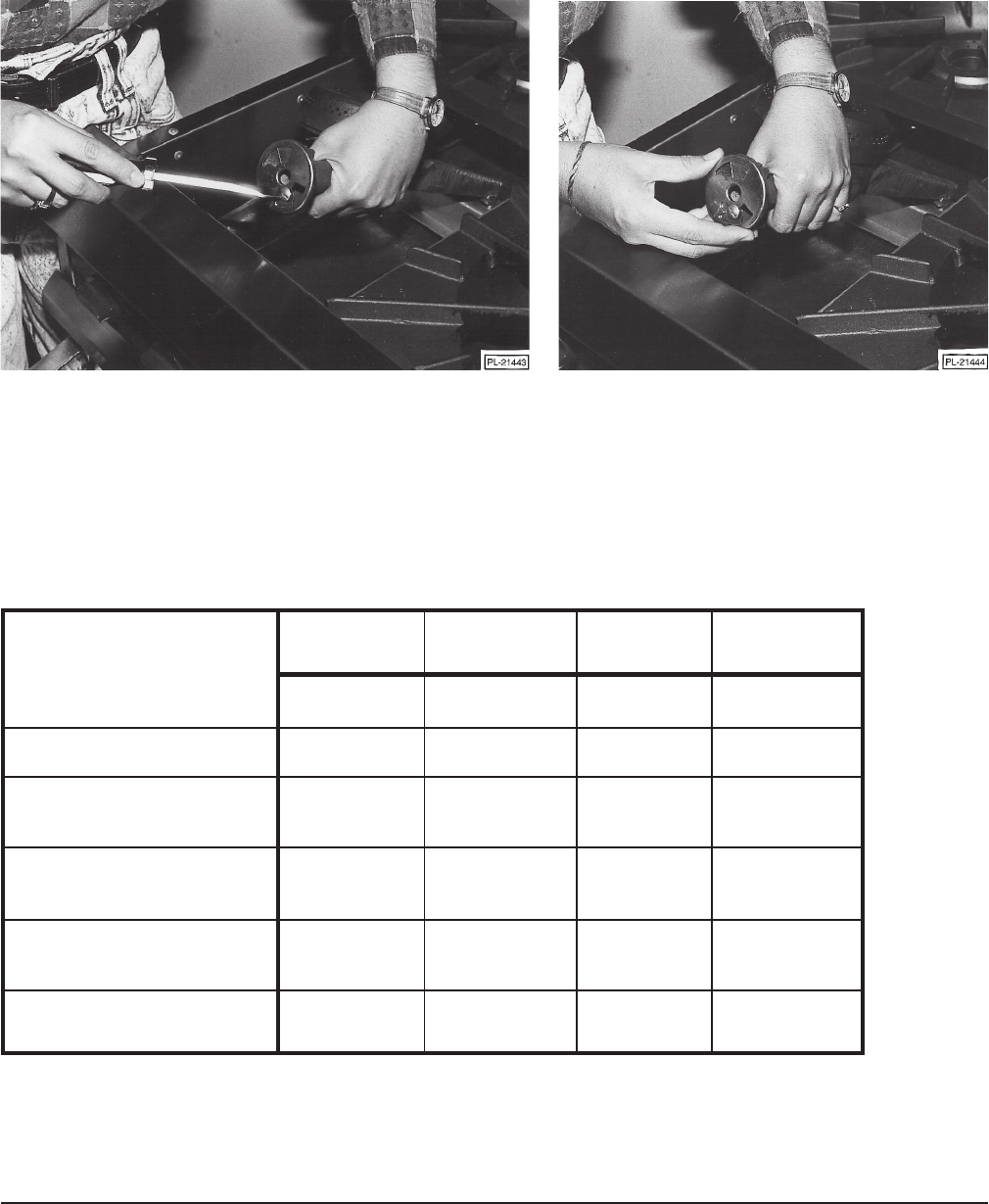 PL-21443

PL-21444