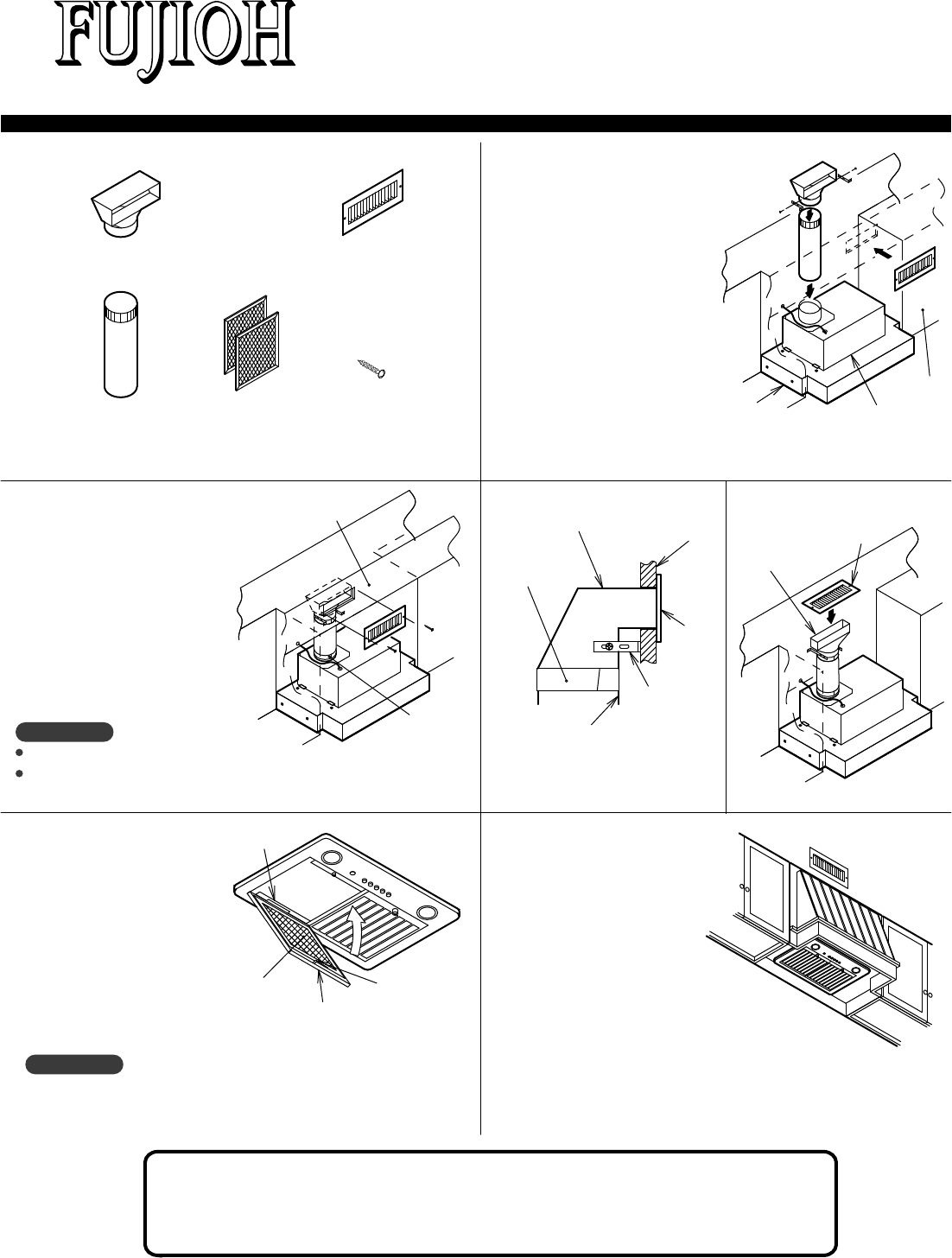 FUJIOH