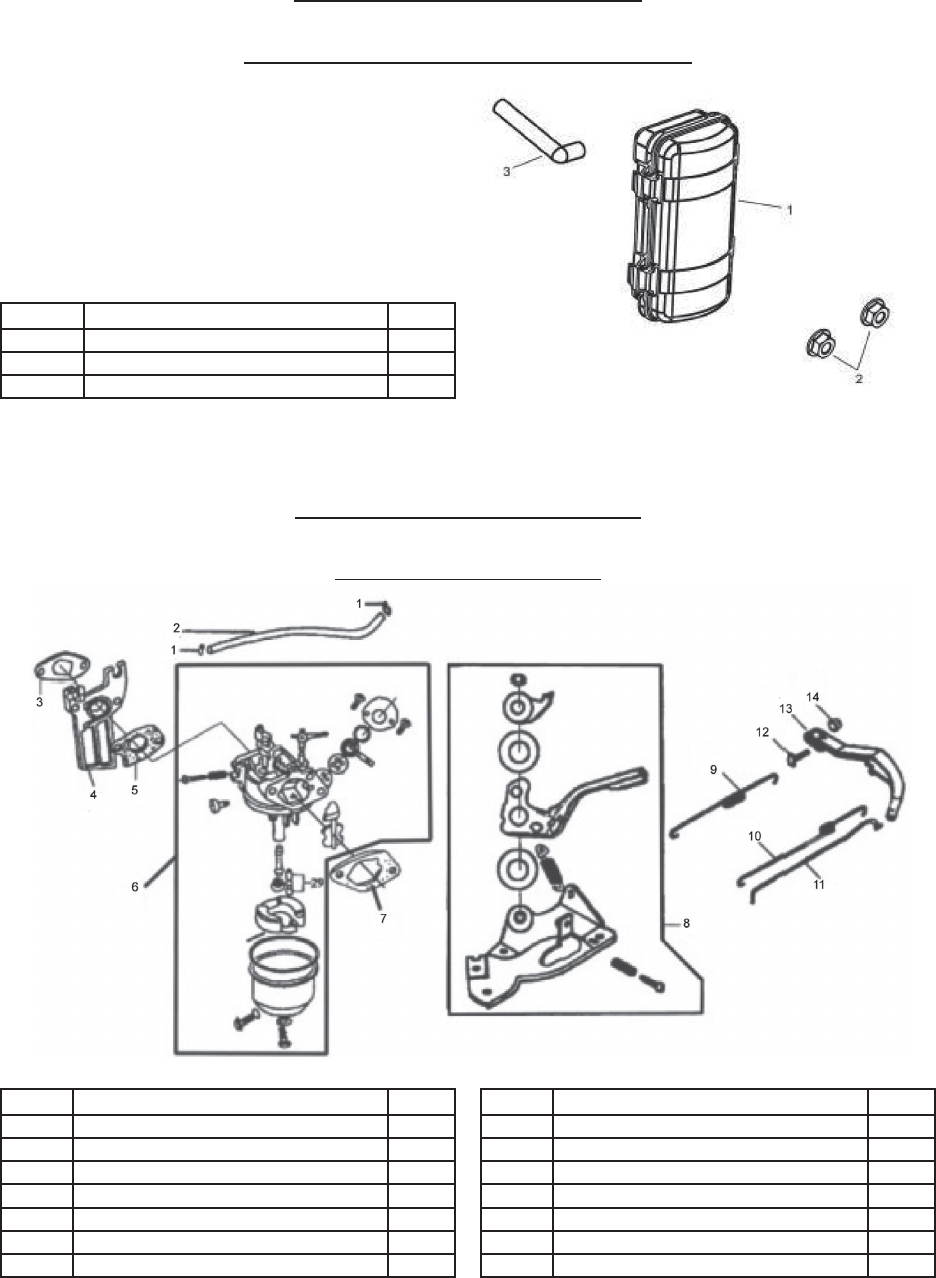 3
1
2

1
2
1
3
4
5
6
29
7
8
9
10
11
12
13
14