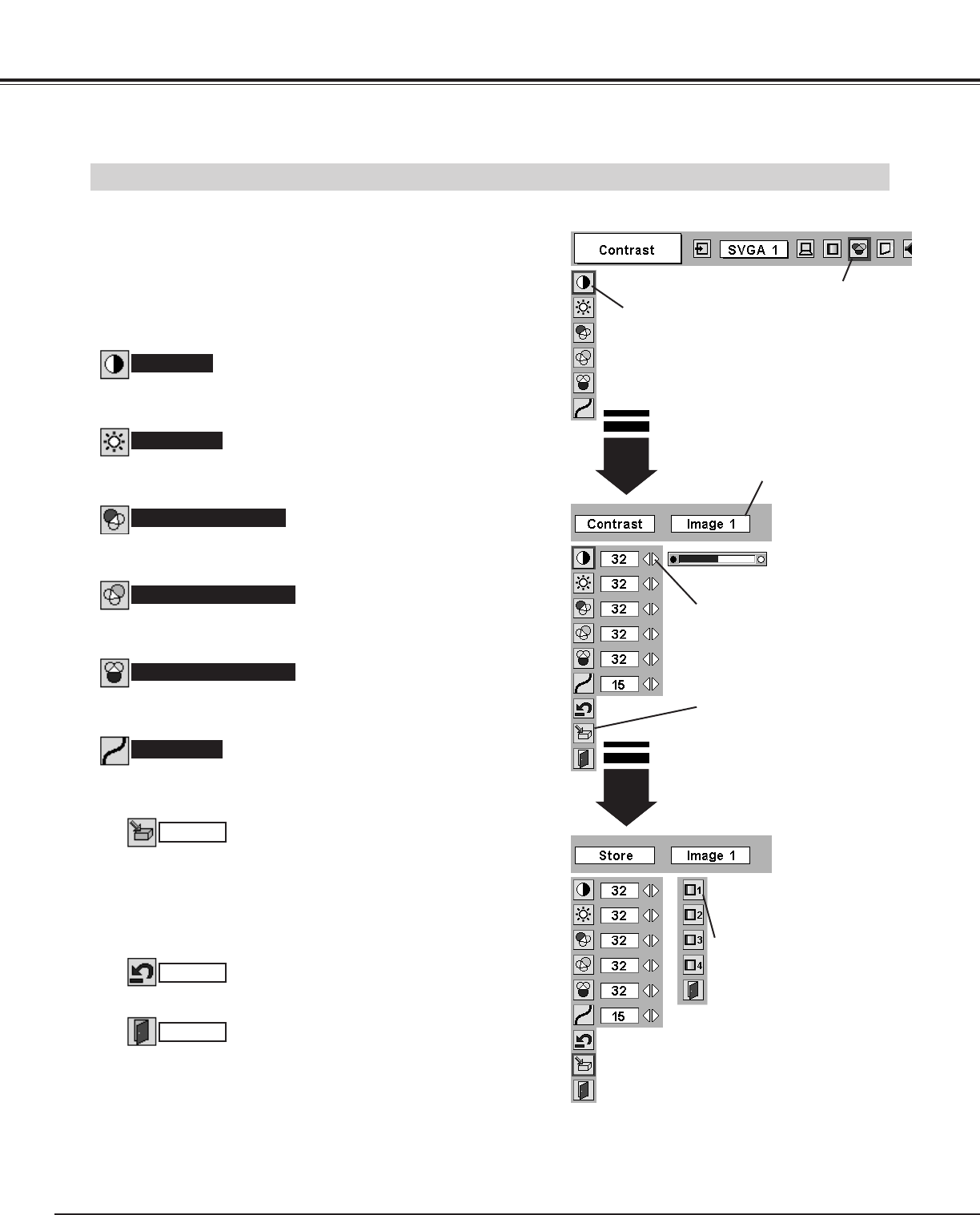 Contrast
SVGA 1

Contrast
Image 1
32
32
32
32
32
15

Store
Image 1
32
32
32
32
32
15
1
2
3
4