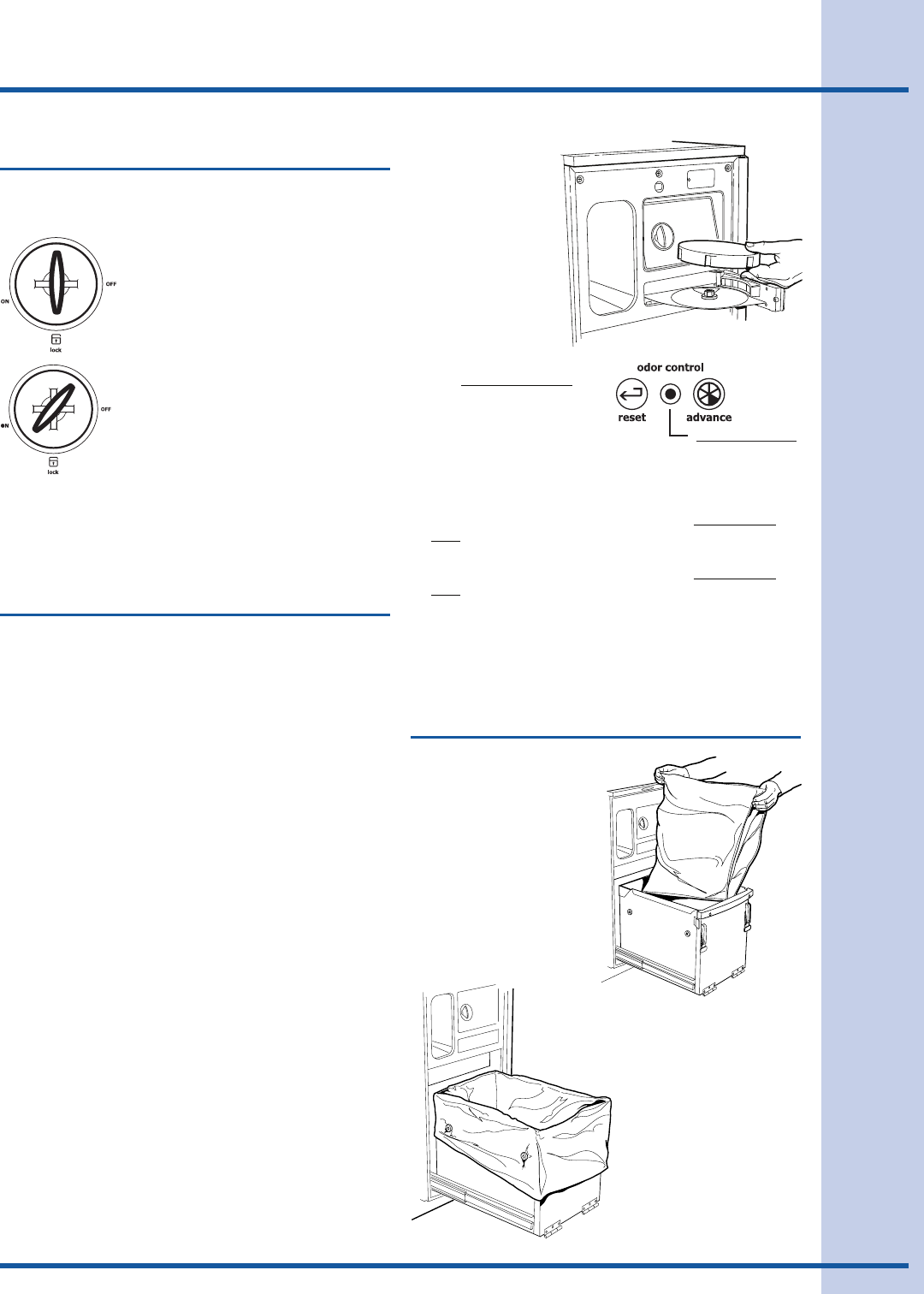 OFF

ON

lock

OFF

ON

lock

odor control

reset

advance