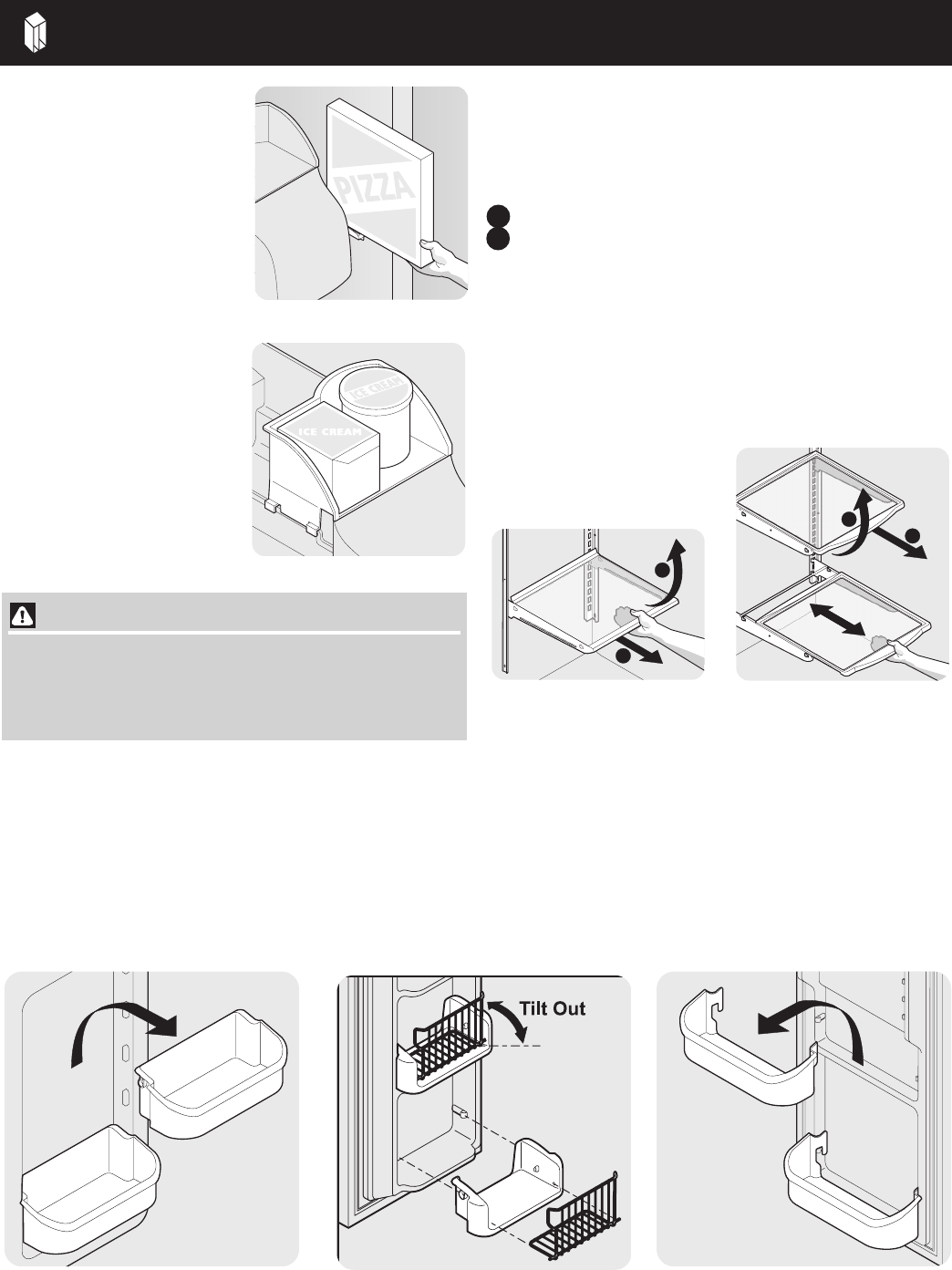 PIZZA

ICE CREAM

ICE CREAM

Tilt Out