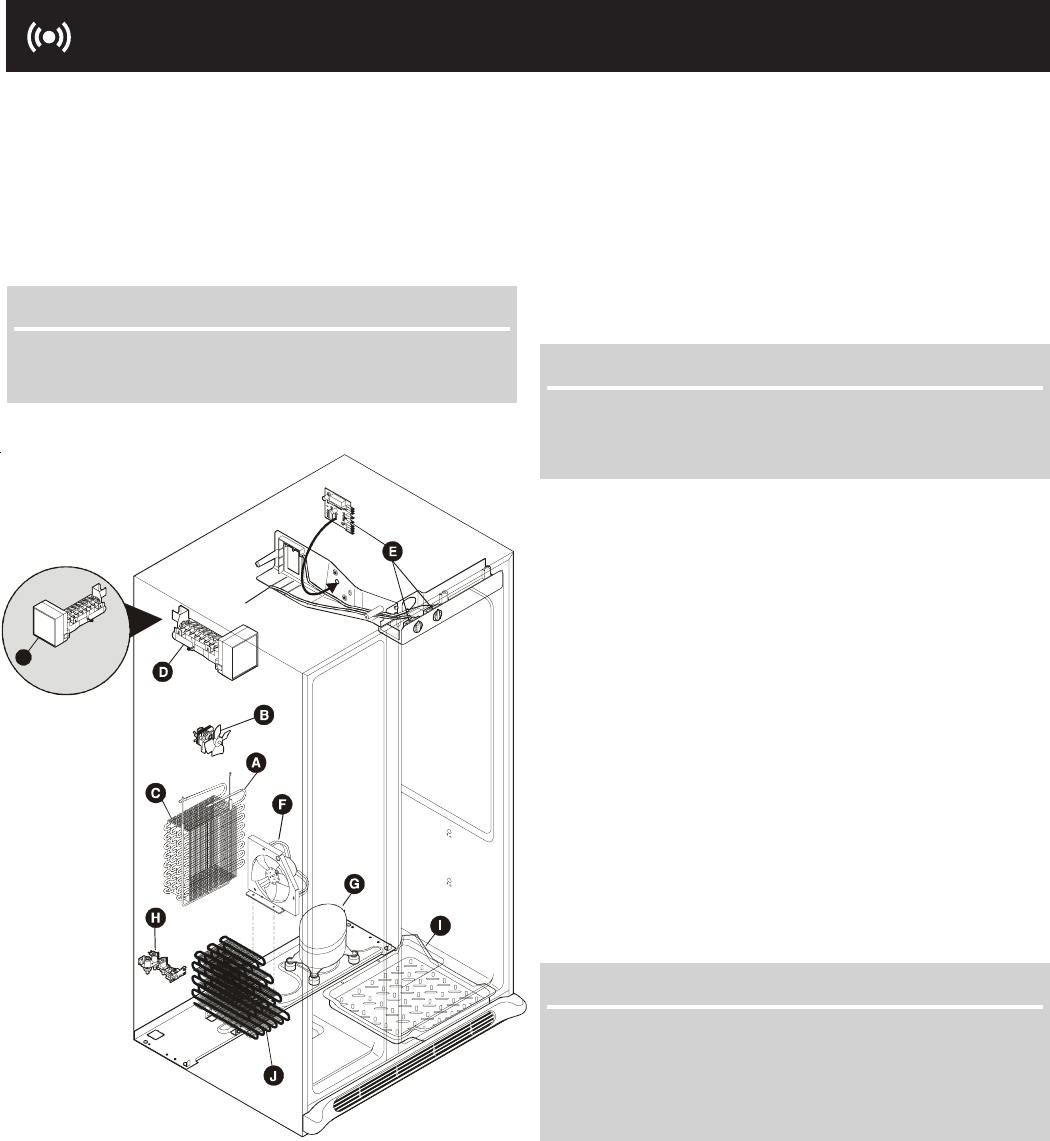 E

D

B

A

C

F

G

H

I

J