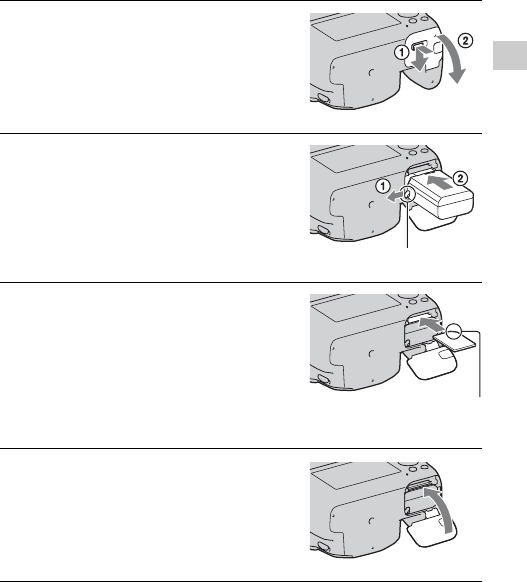 ①
②

①
②