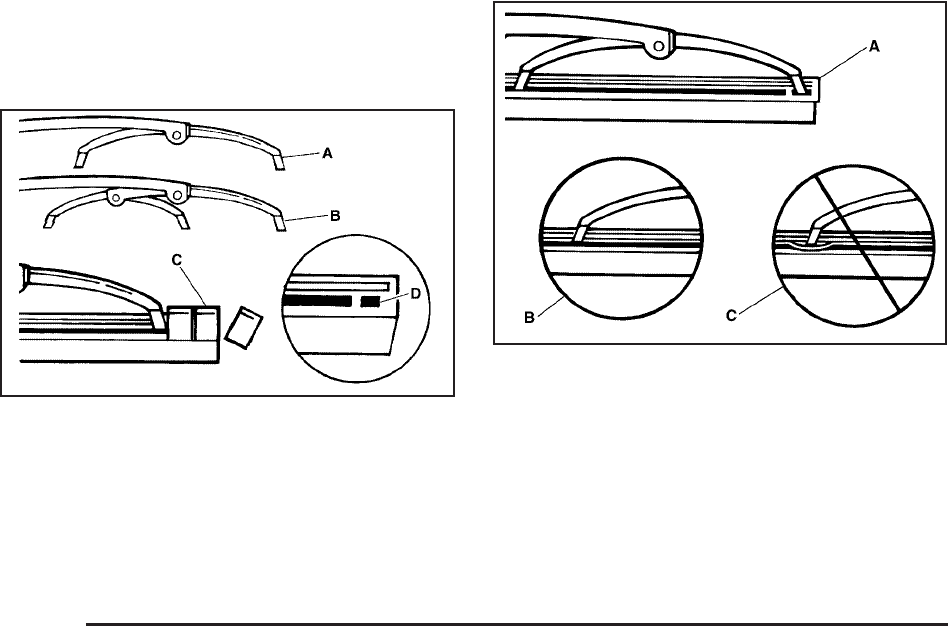 A
B
C
D

A
B
C