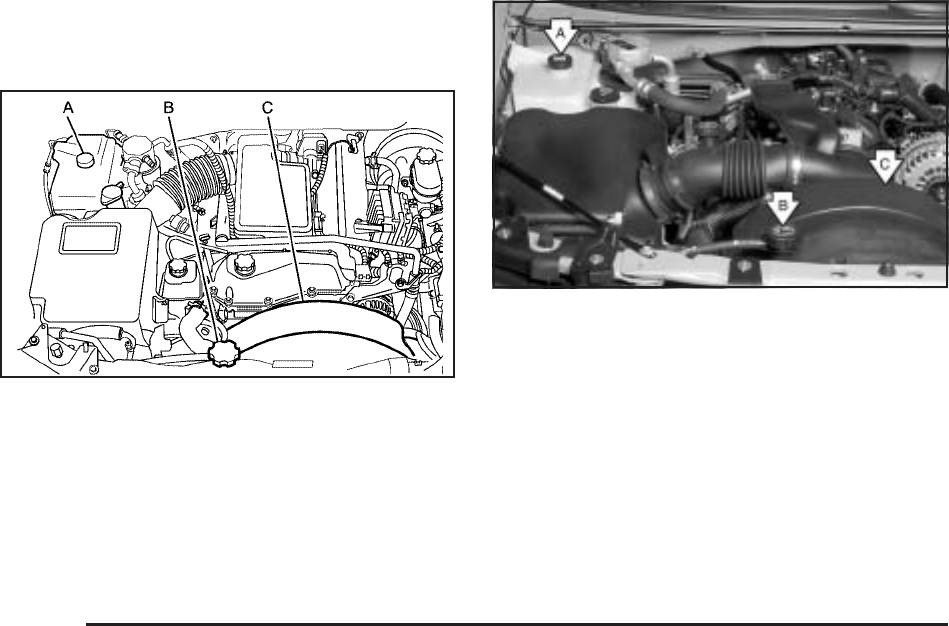 A
B
C

A
C
B