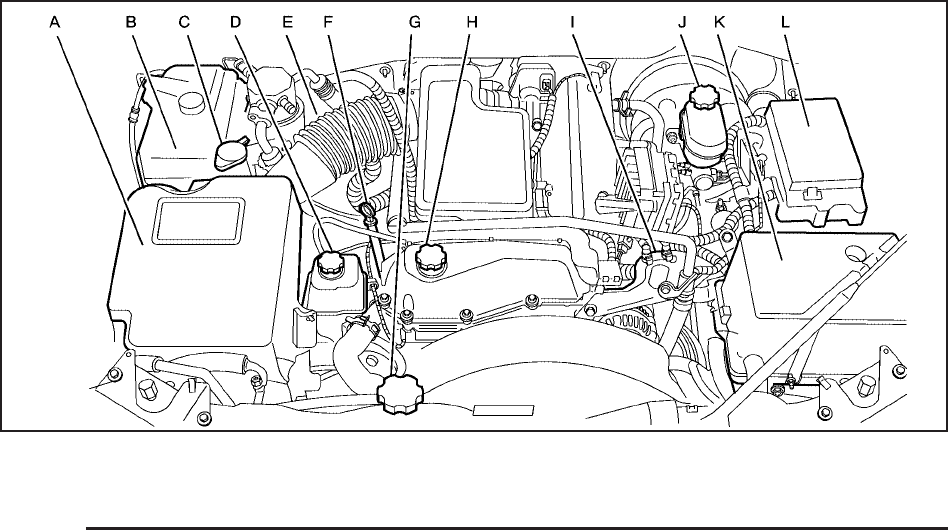 A B C D E F G H I J K L