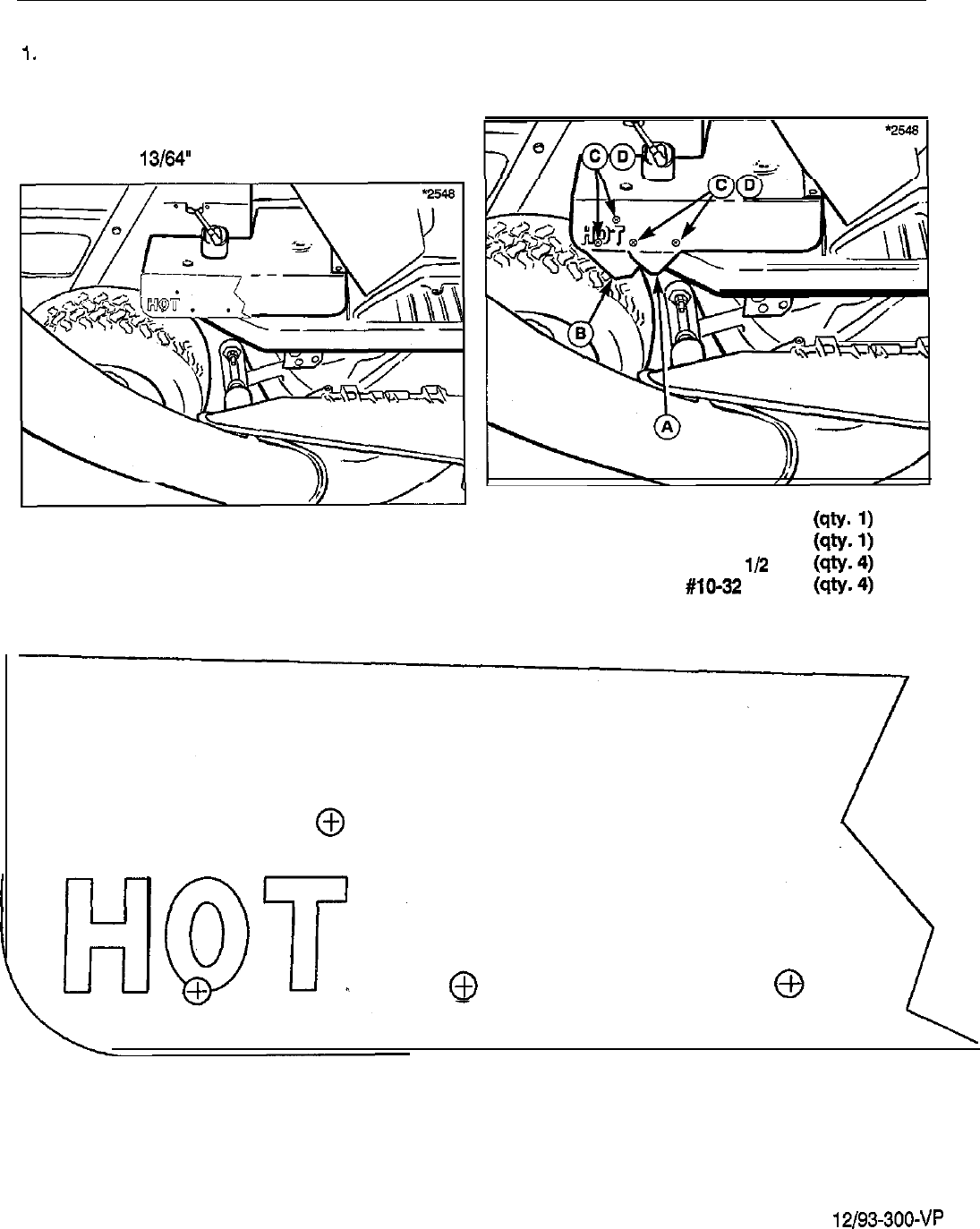 1.

13/64"

*2548

HOT

*2548

C D

C D

HOT

B

A

(qty. 1)
(qty. 1)
1/2 (qty. 4)
#10-32 (qty. 4)

HOT

12/93-300-VP