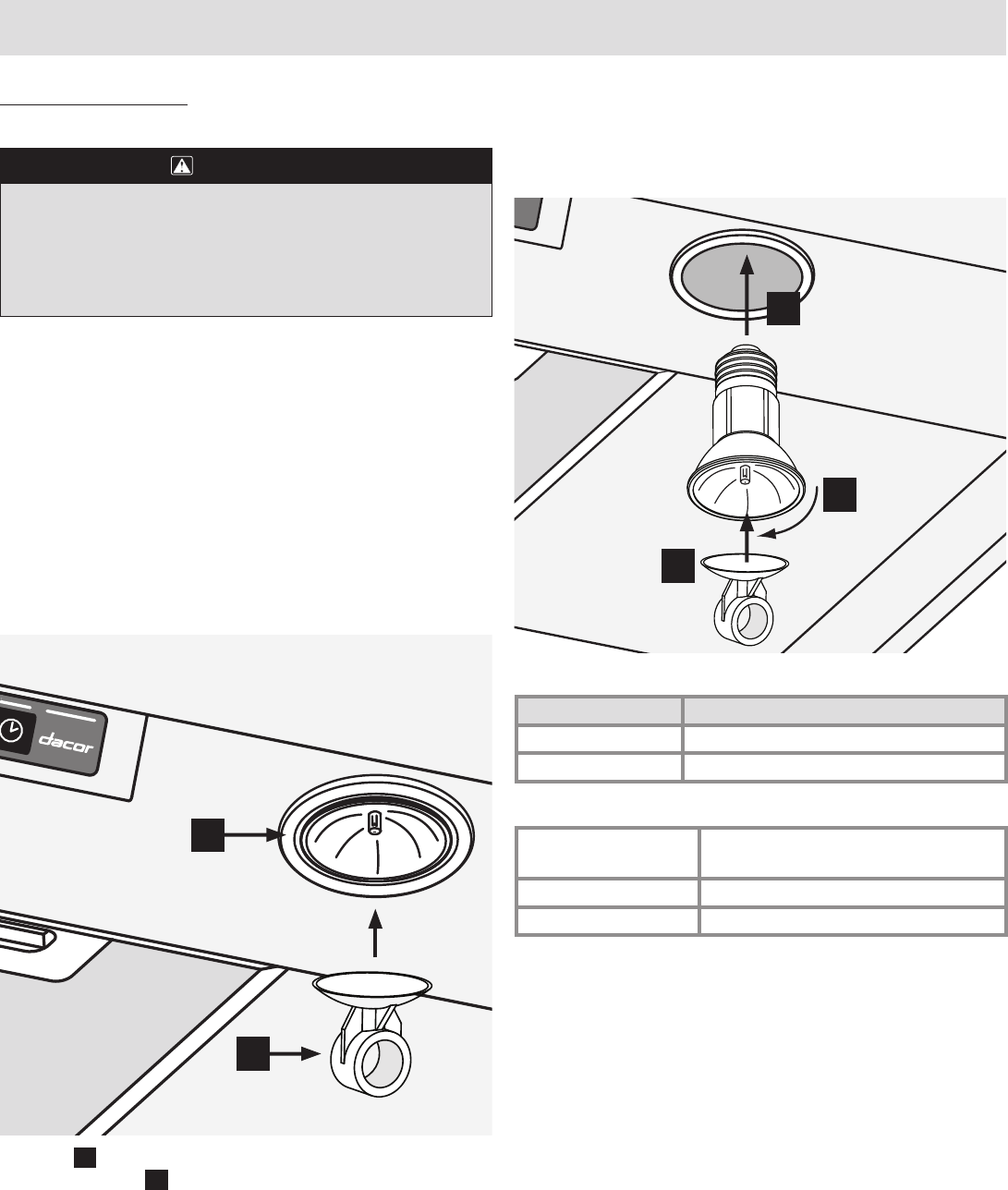 dacor