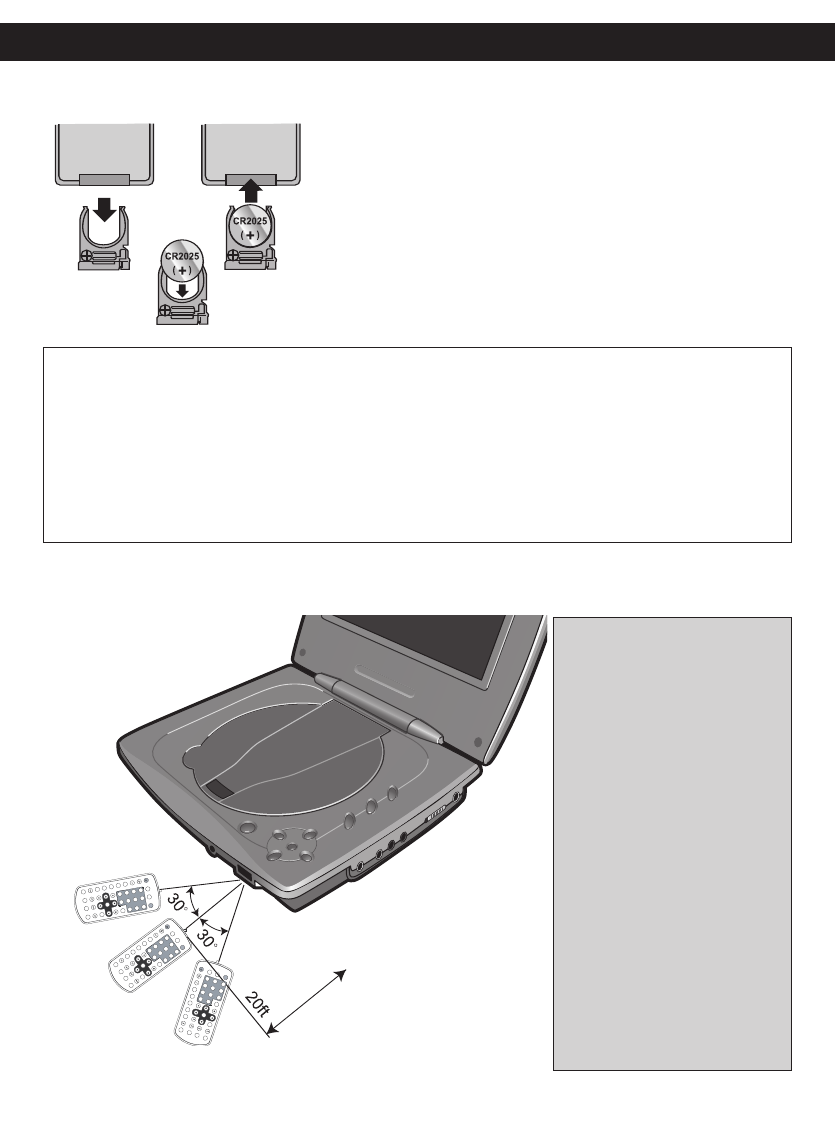 CR2025
(+)

CR2025
(+)

30°

30°

20ft