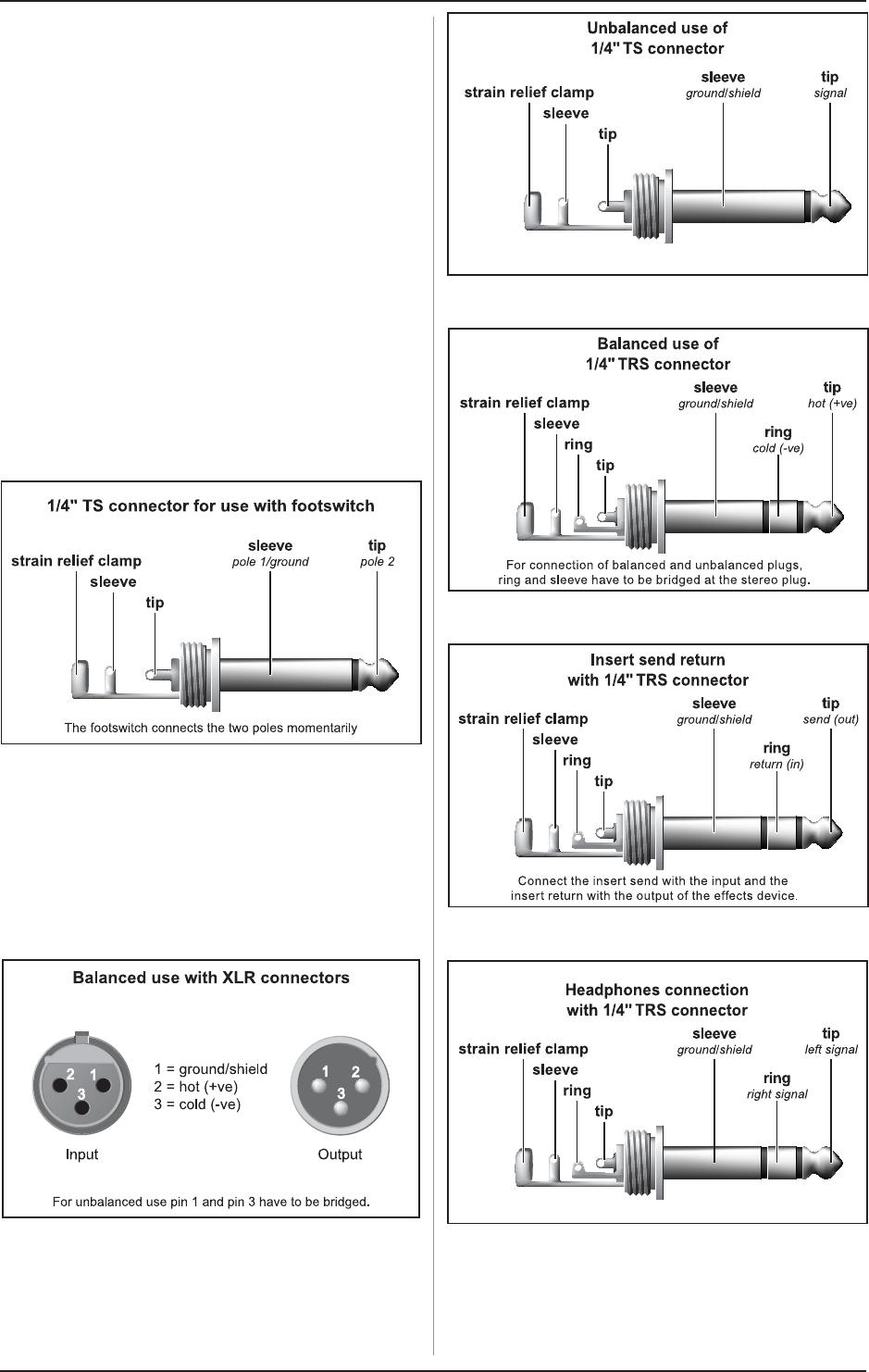 1/4" TS connector for use with footswitch

strain relief clamp
sleeve
tip
sleeve
pole 1/ground
tip
pole 2

The footswitch connects the two poles momentarily

Balanced use with XLR connectors

2 1
3
1 = ground/shield
2 = hot (+ve)
3 = cold (-ve)
1 2
3
Input
Output

For unbalanced use pin 1 and pin 3 have to be bridged.

Unbalanced use of
1/4" TS connector

strain relief clamp
sleeve
tip
sleeve
ground/shield
tip
signal

Balanced use of
1/4" TRS connector

strain relief clamp
sleeve
ring
tip
sleeve
ground/shield
ring
cold (-ve)
tip
hot (+ve)

For connection of balanced and unbalanced plugs, ring and sleeve have to be bridged at the stereo plug.

Insert send return
with 1/4" TRS connector

strain relief clamp
sleeve
ring
tip
sleeve
ground/shield
ring
return (in)
tip
send (out)

Connect the insert send with the input and the insert return with the output of the effects device.

Headphones connection
with 1/4" TRS connector

strain relief clamp
sleeve
ring
tip
sleeve
ground/shield
ring
right signal
tip
left signal