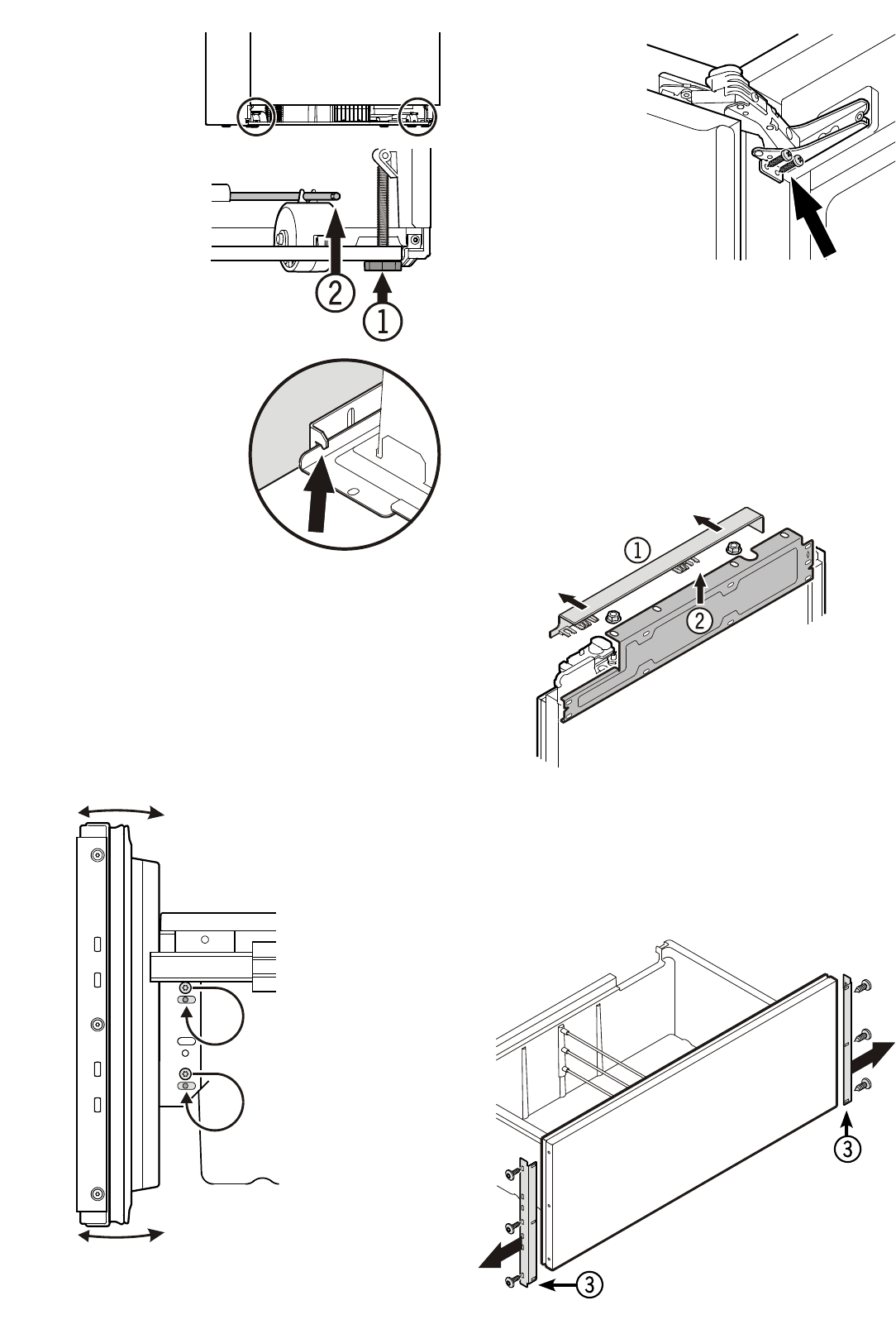 2
1
1
2
3
3