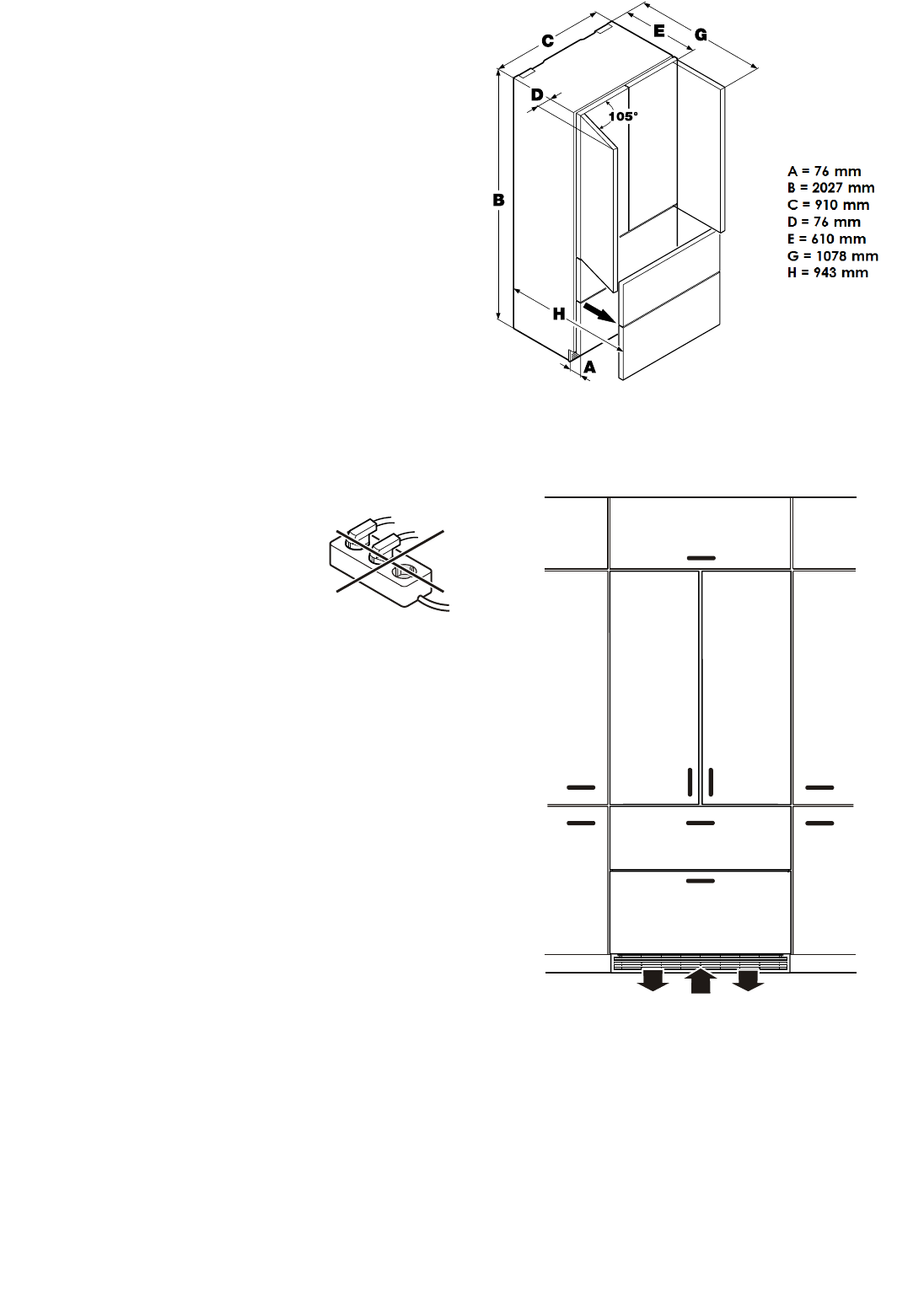 C
E
G
D
105°
B
H
A

A = 76 mm
B = 2027 mm
C = 910 mm
D = 76 mm
E = 610 mm
G = 1078 mm
H = 943 mm