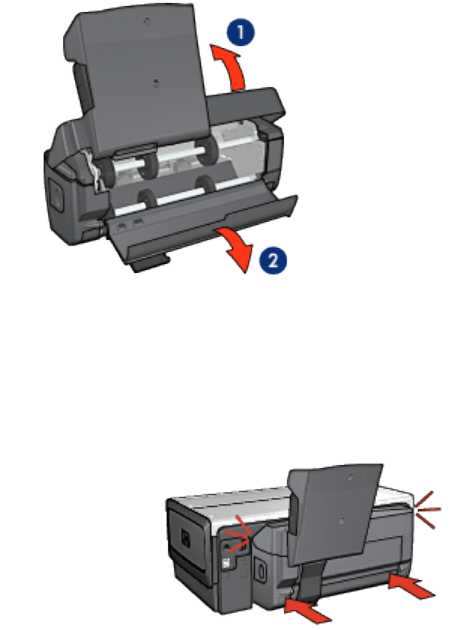 1

2