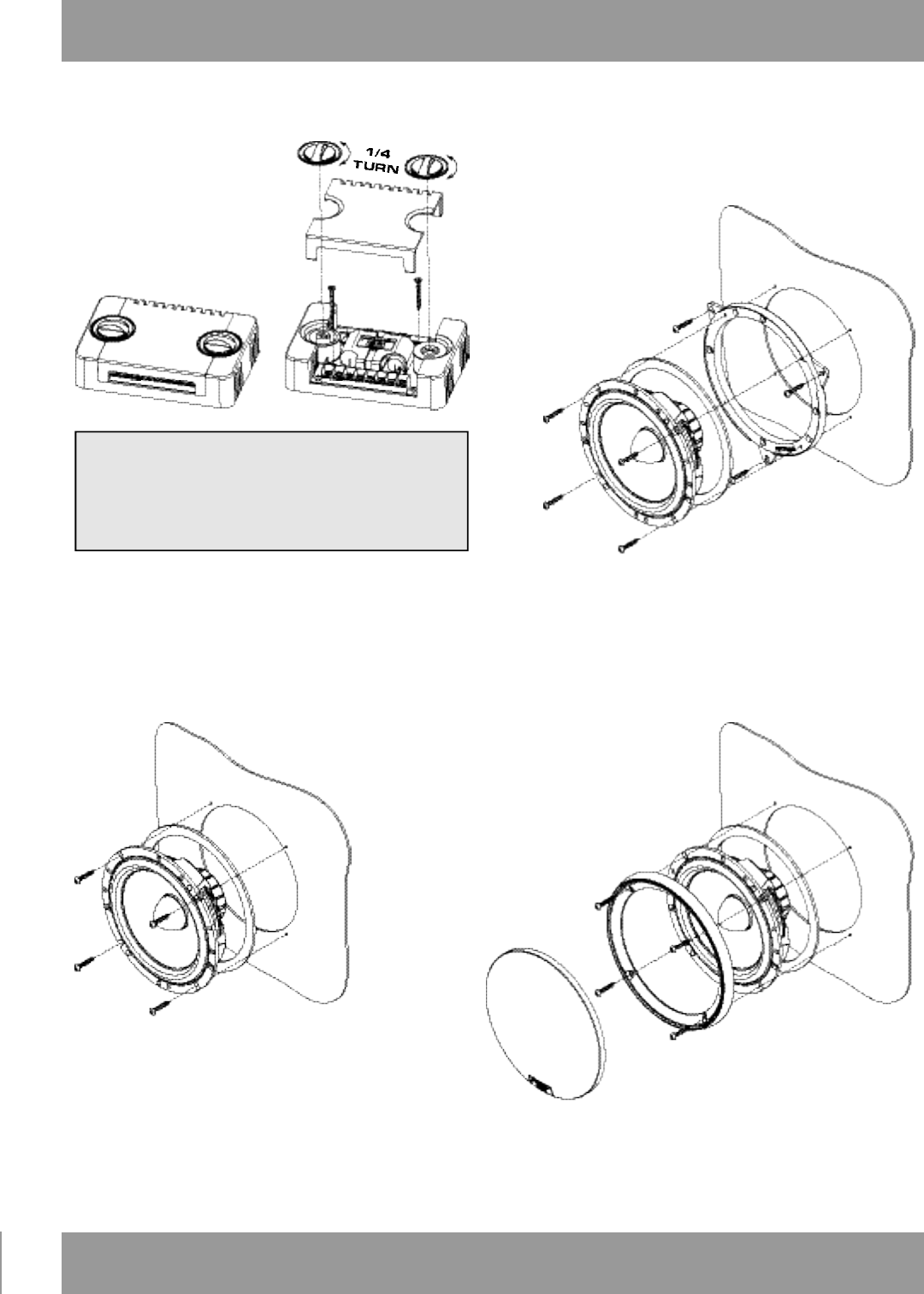 1/4
TURN