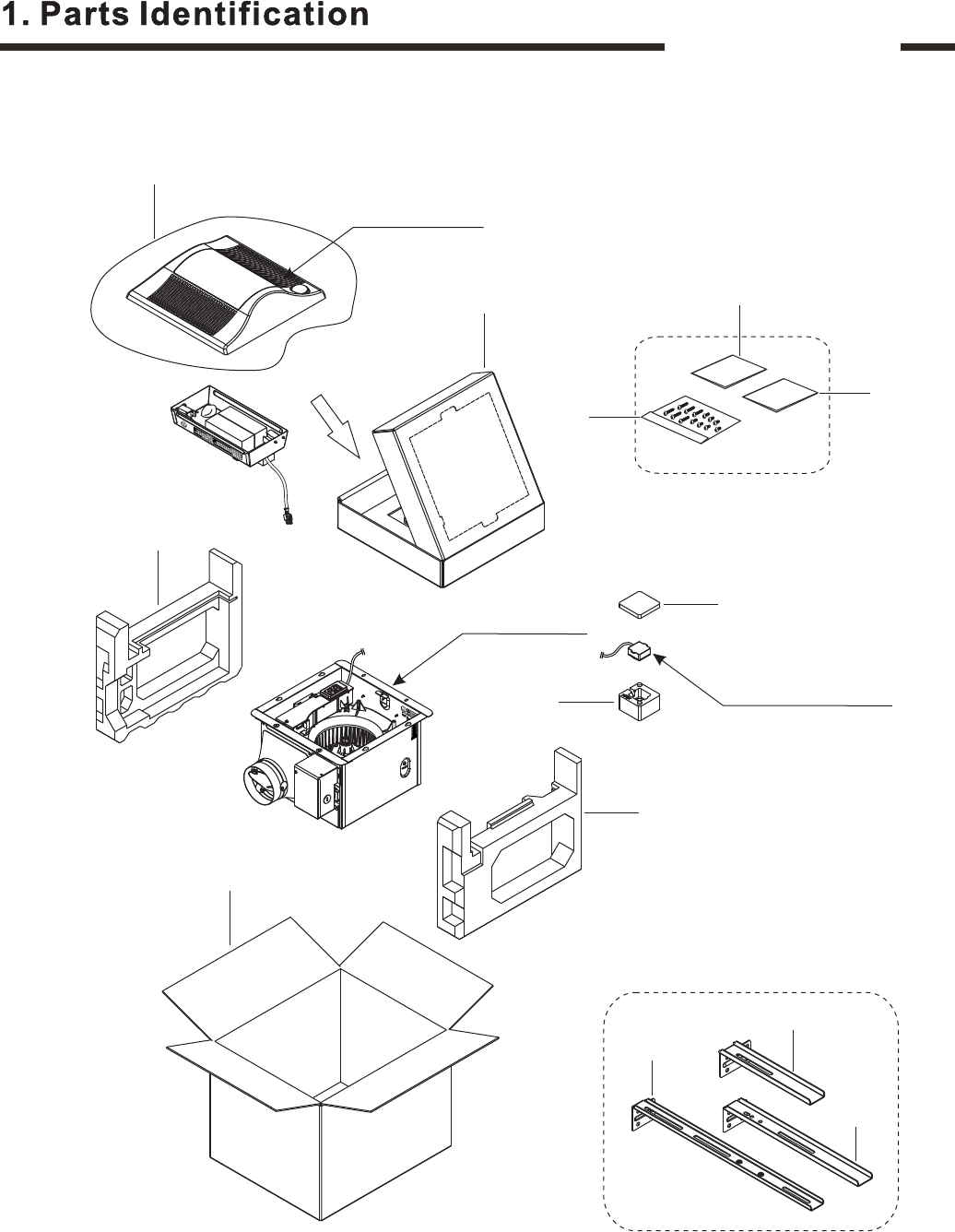 1. Parts Identification