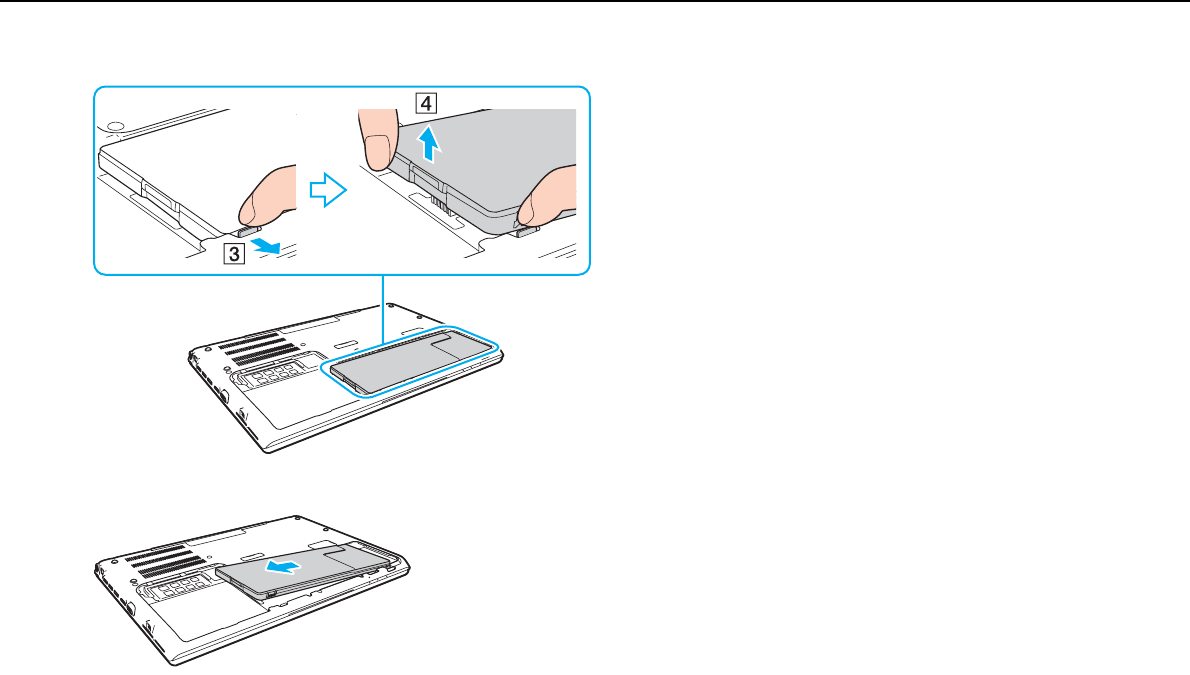 4

3