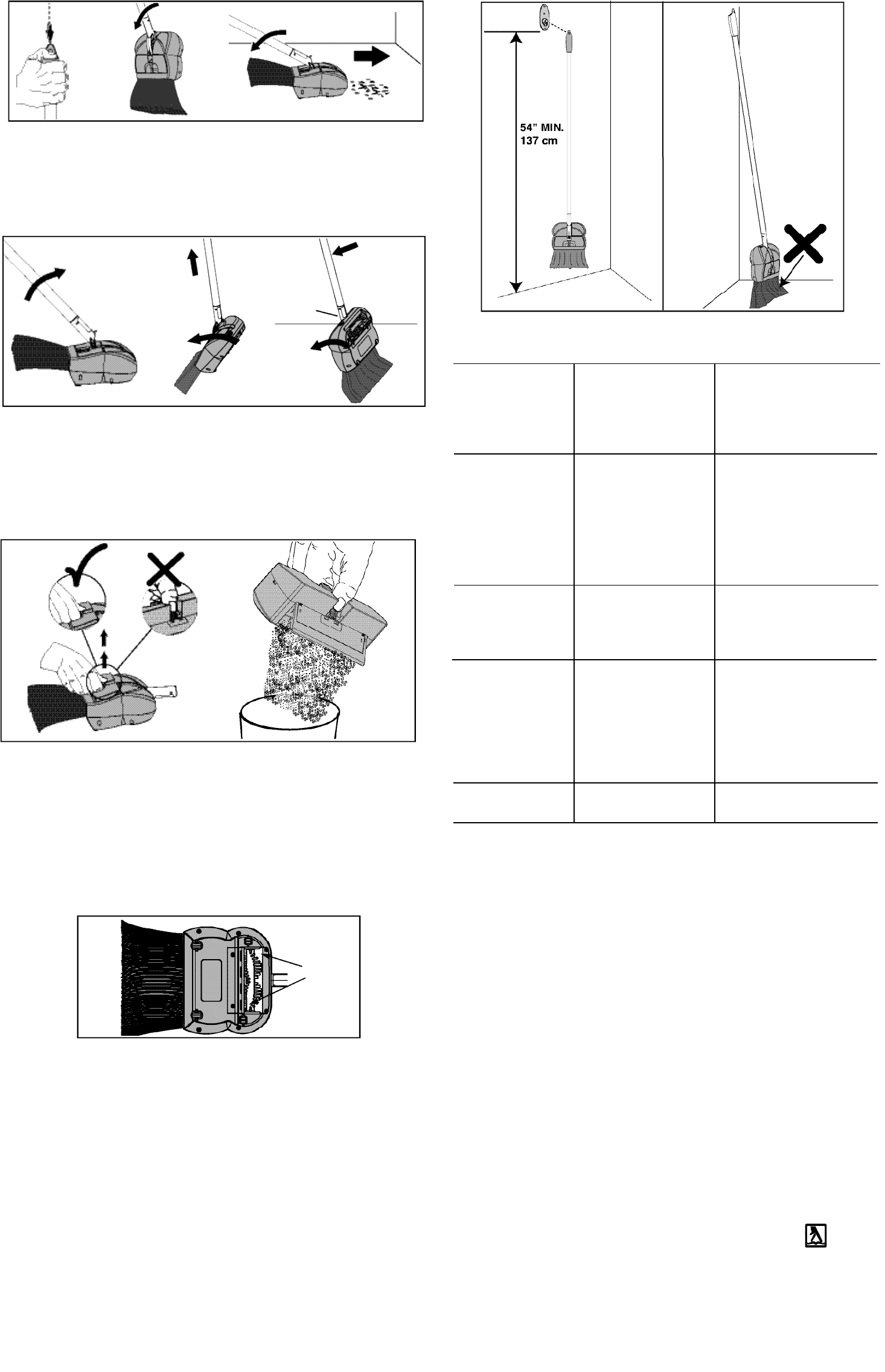 54" MIN.
137 cm