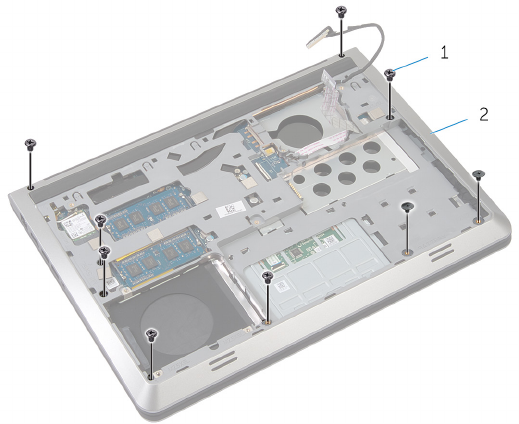 1

2