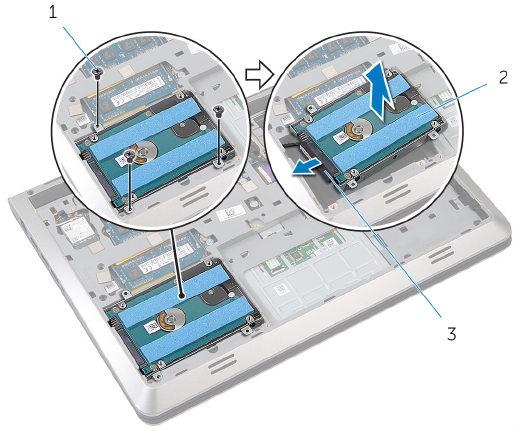 1

2

3