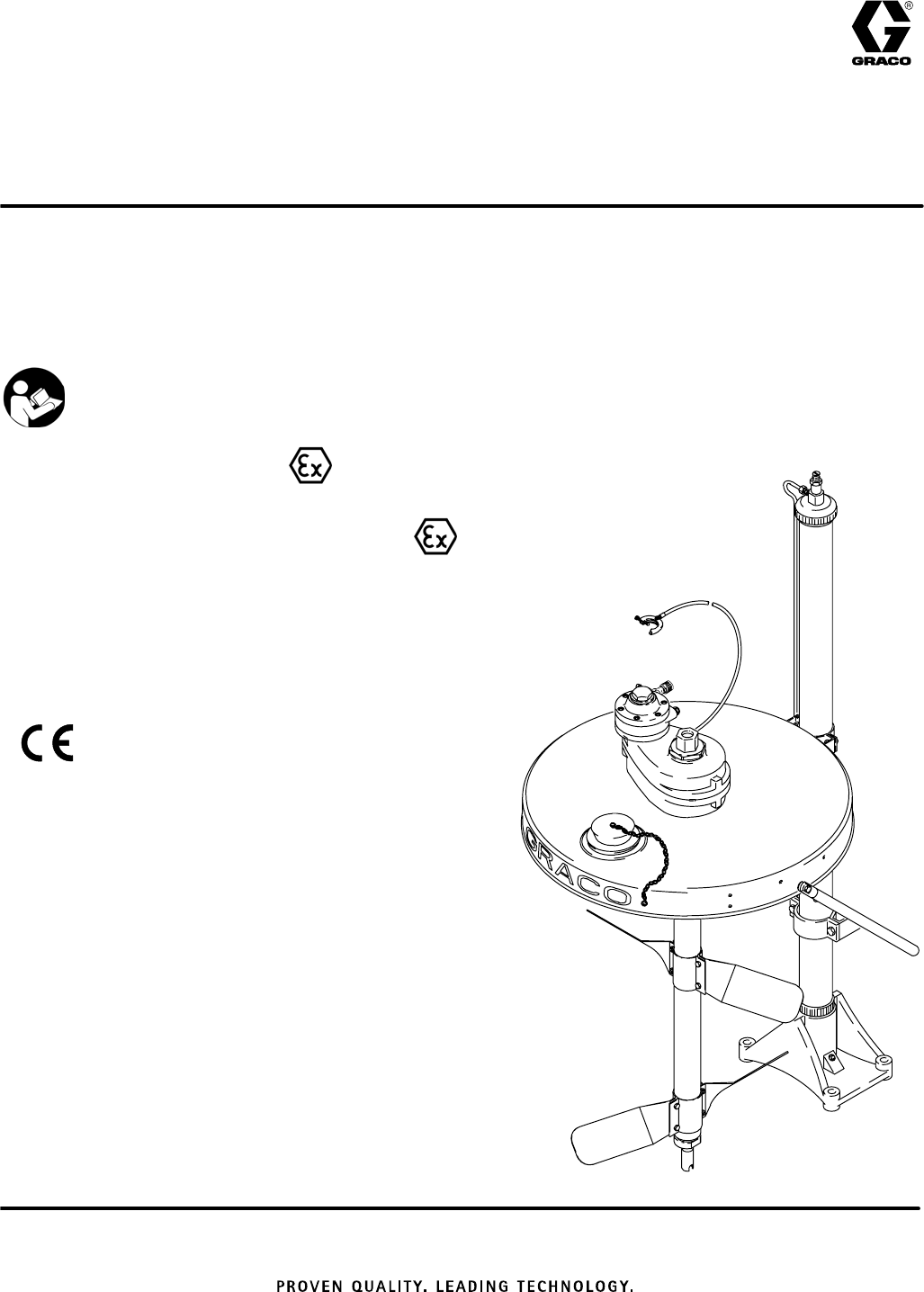 GRACO

GRACO

PROVEN QUALITY. LEADING TECHNOLOGY.