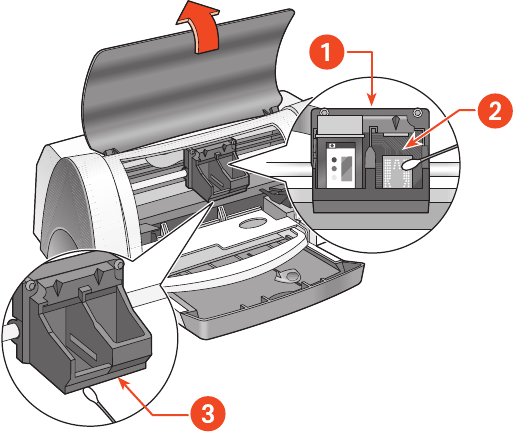 1
2
3