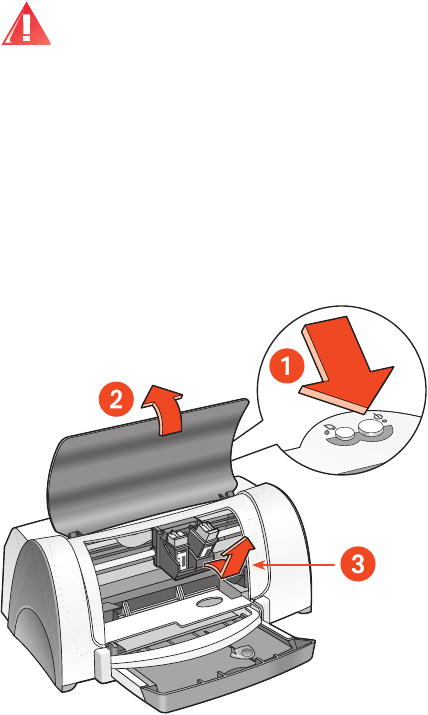 1

2

3