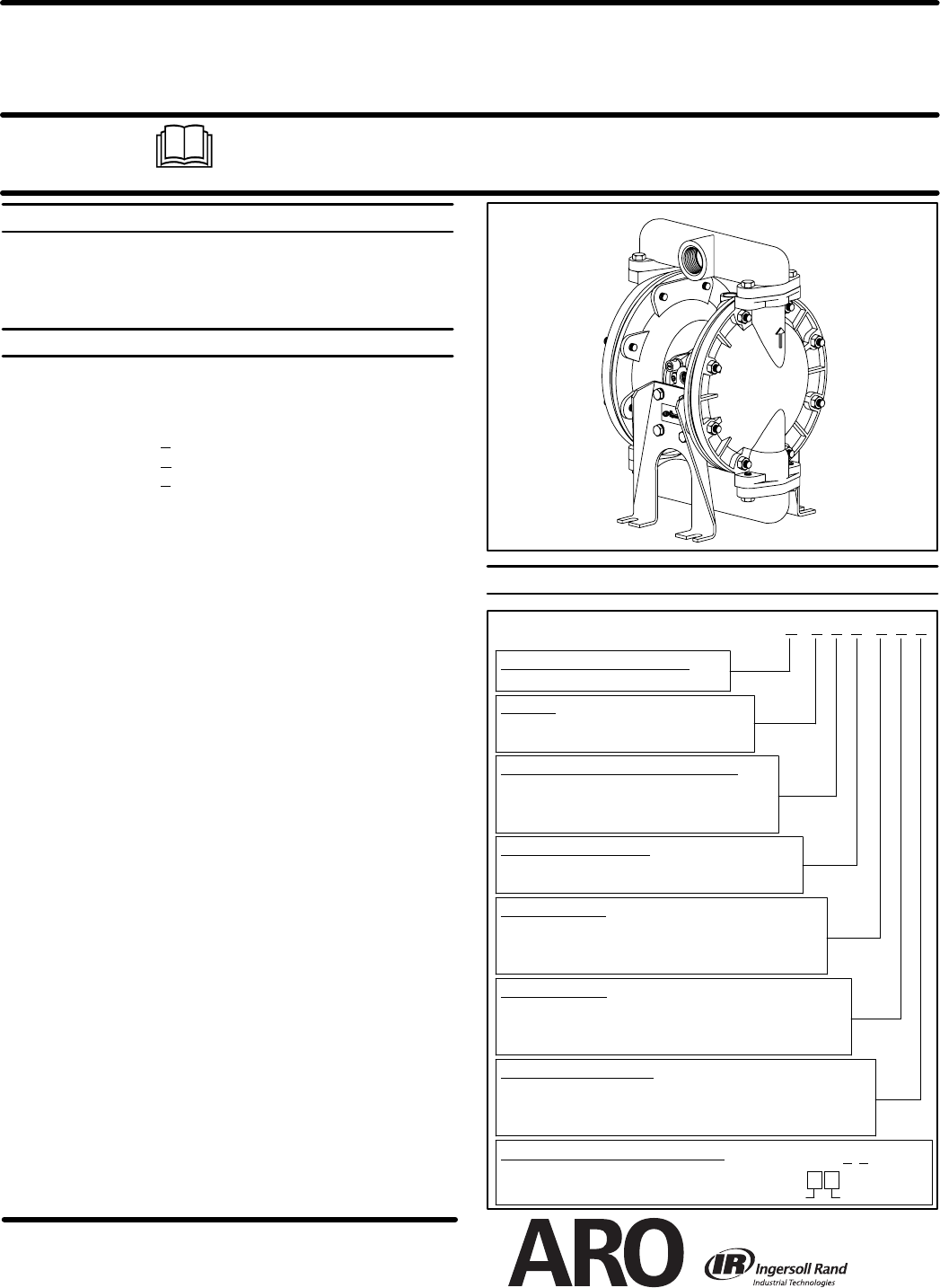 ARO

Ingersoll Rand
Industrial Technologies