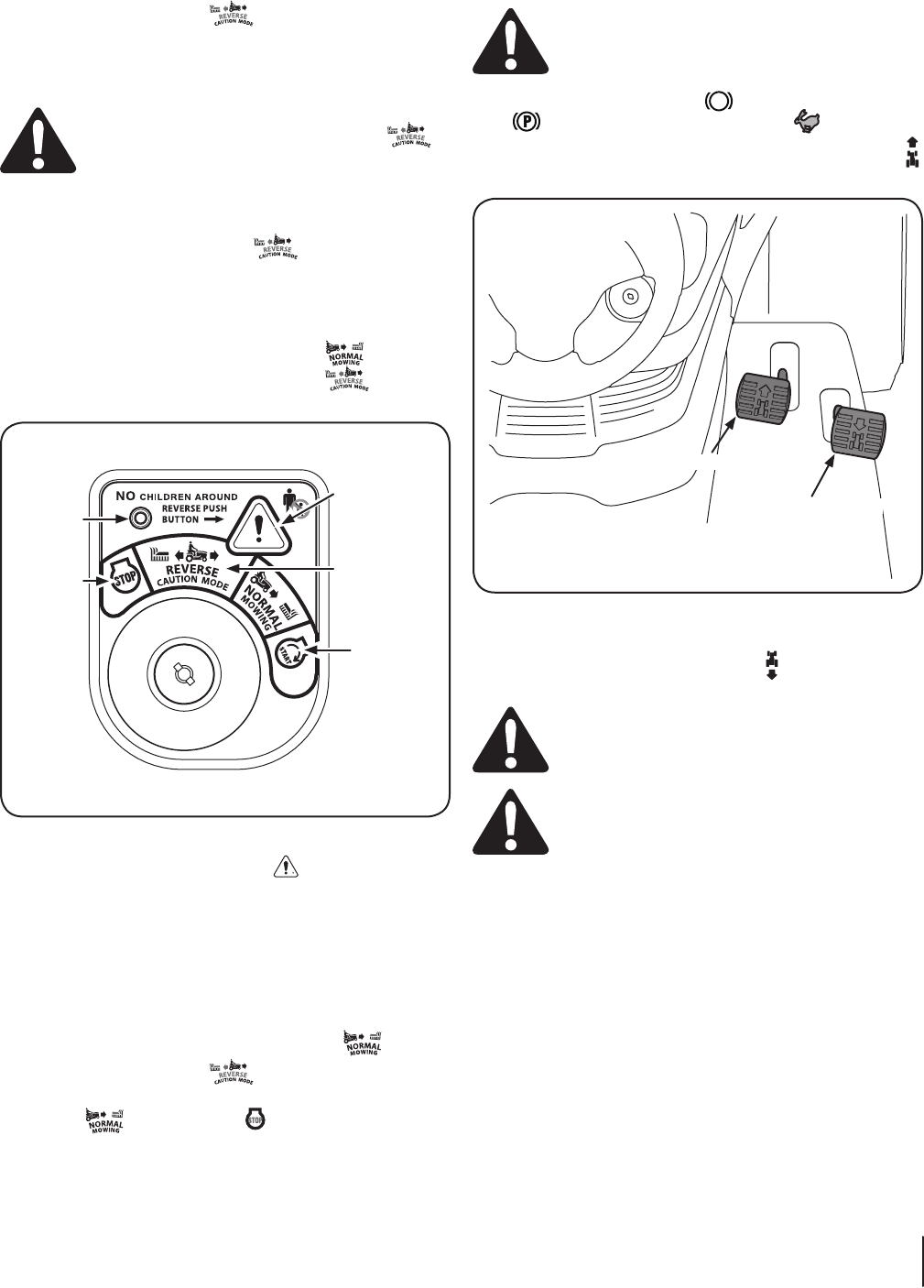 REVERSE
CAUTION MODE

REVERSE
CAUTION MODE

REVERSE
CAUTION MODE

NORMAL
MOWING

REVERSE
CAUTION MODE

NO CHILDREN AROUND
REVERSE PUSH
BUTTON

STOP

REVERSE
CAUTION MODE

NORMAL
MOWING

START

NORMAL
MOWING

REVERSE
CAUTION MODE

NORMAL
MOWING

STOP

P