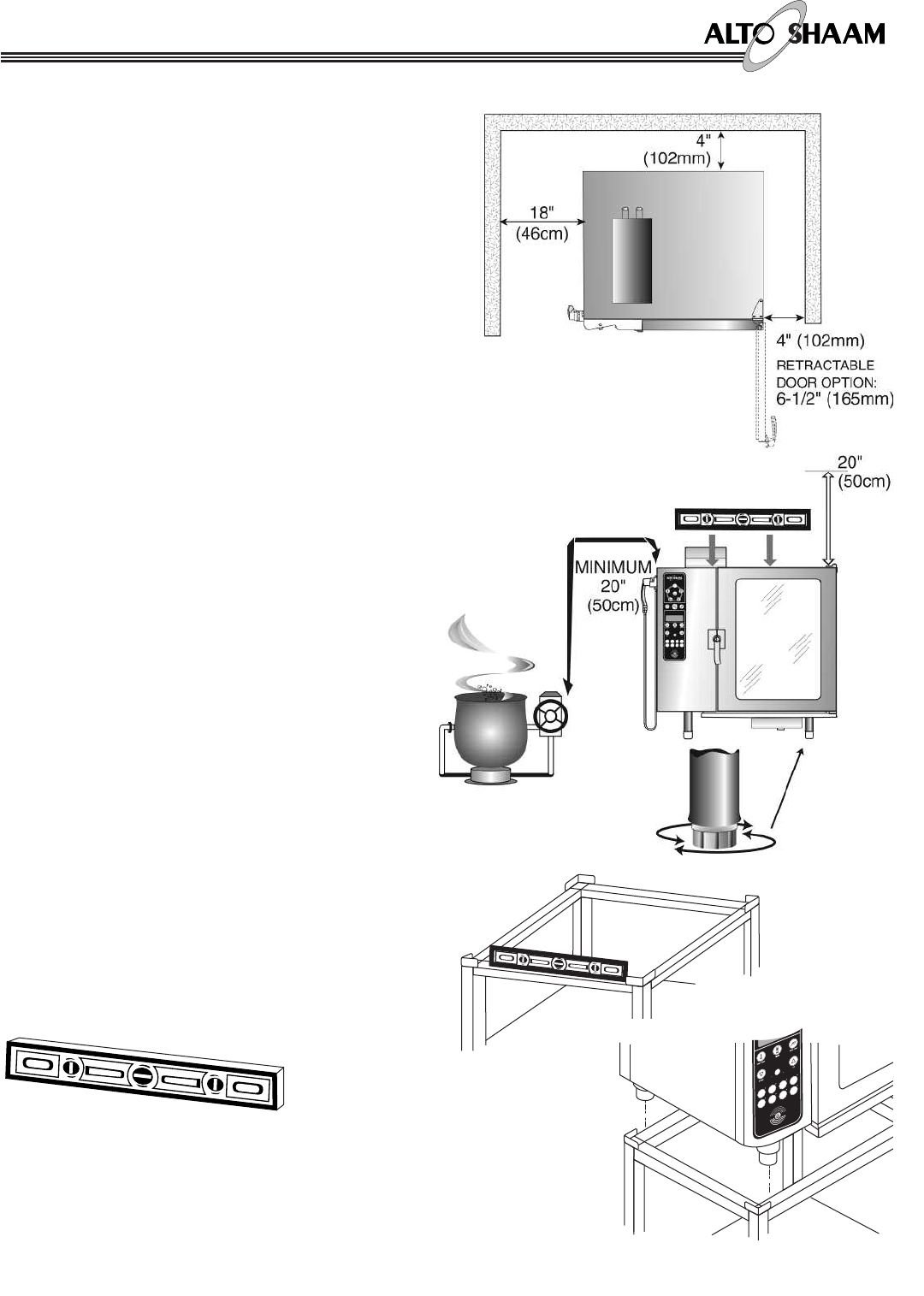 ALTO SHAAM

4"
(102mm)

18"
(46cm)

4" (102mm)
RETRACTABLE
DOOR OPTION:
6-1/2" (165mm)

20"
(50cm)

MINIMUM
20"
(50cm)