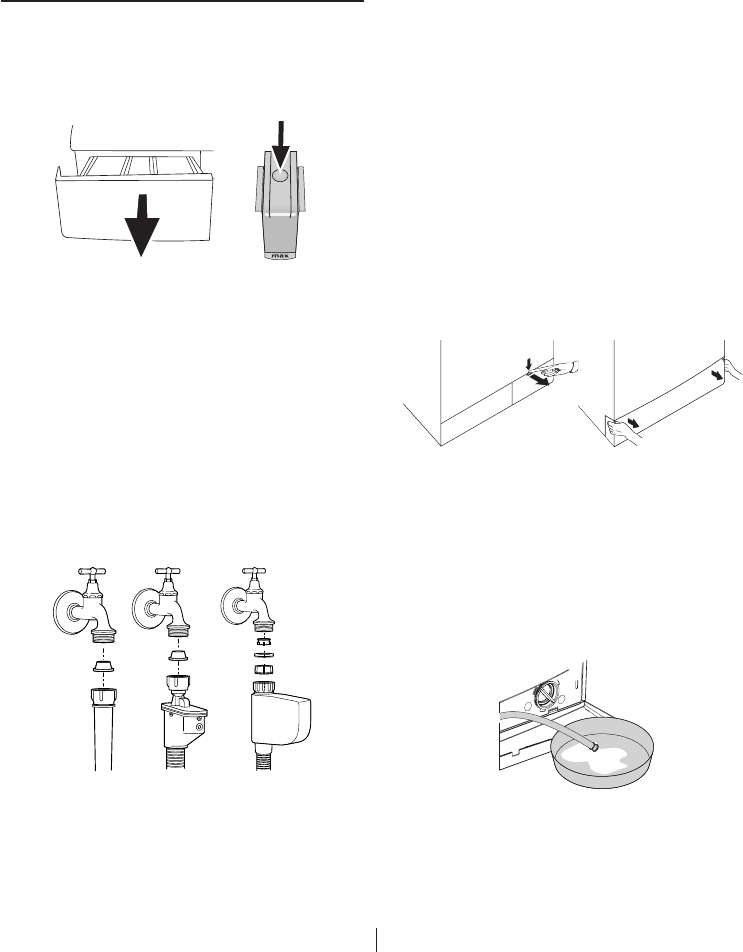 max