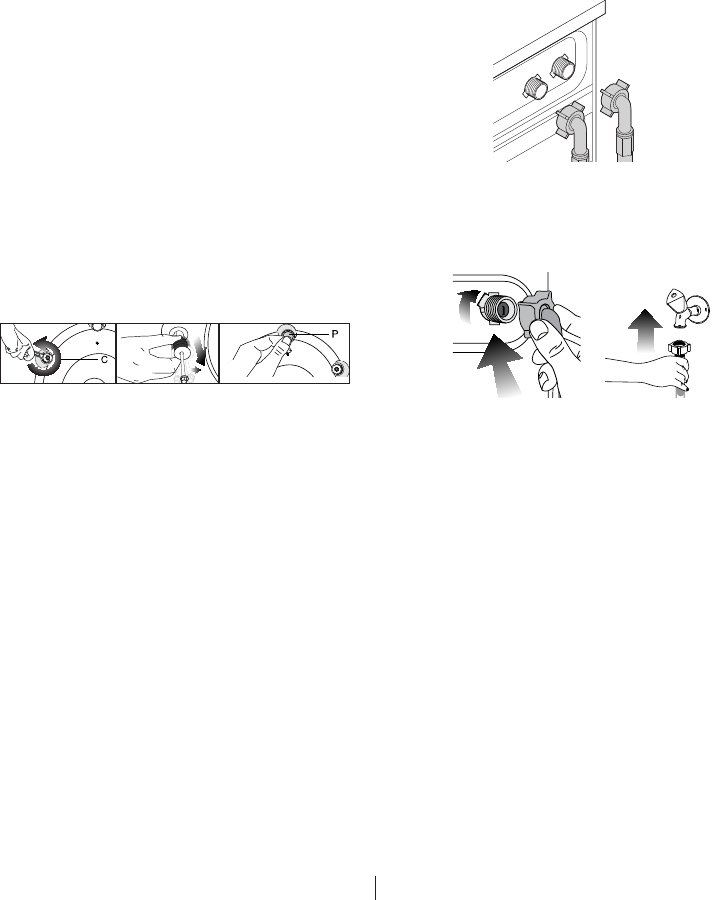 C

P