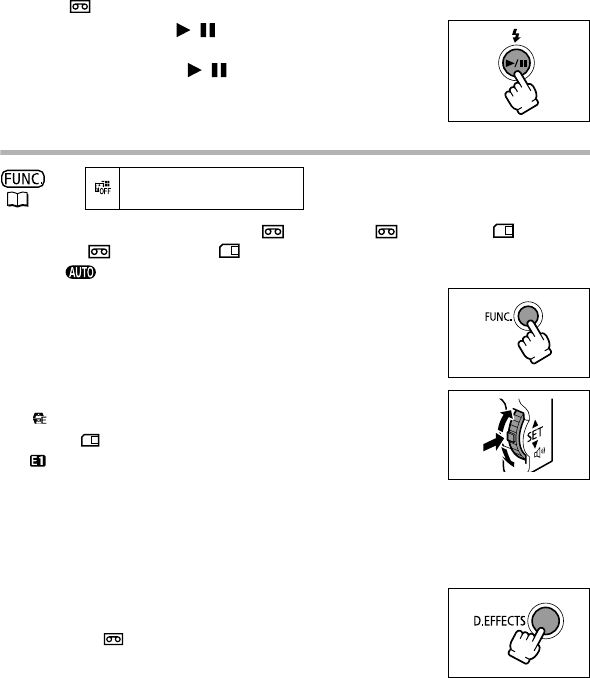 FUNC.

FUNC.

SET

D.EFFECTS