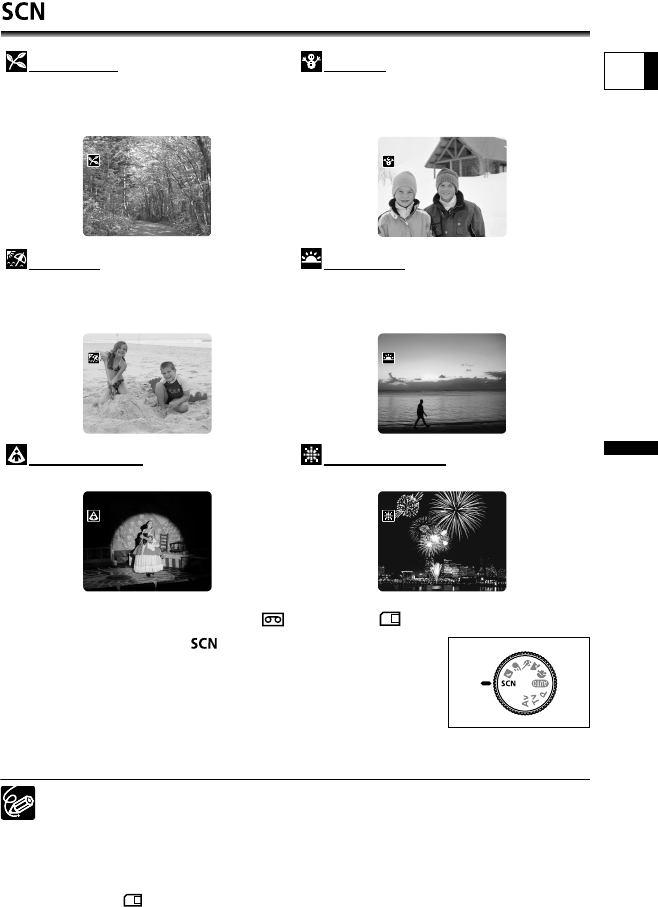 SCN

SCN

SCN