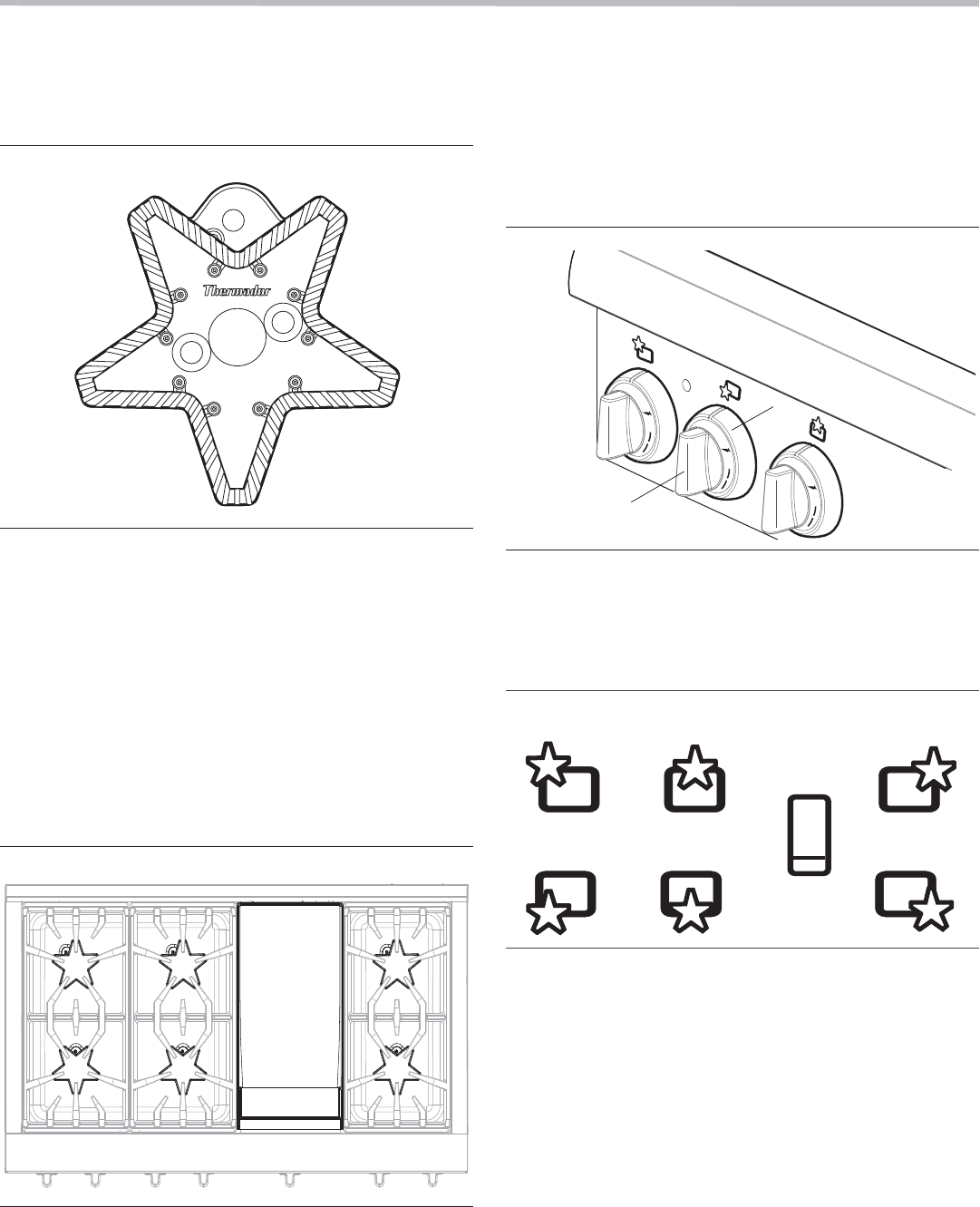 Thermador