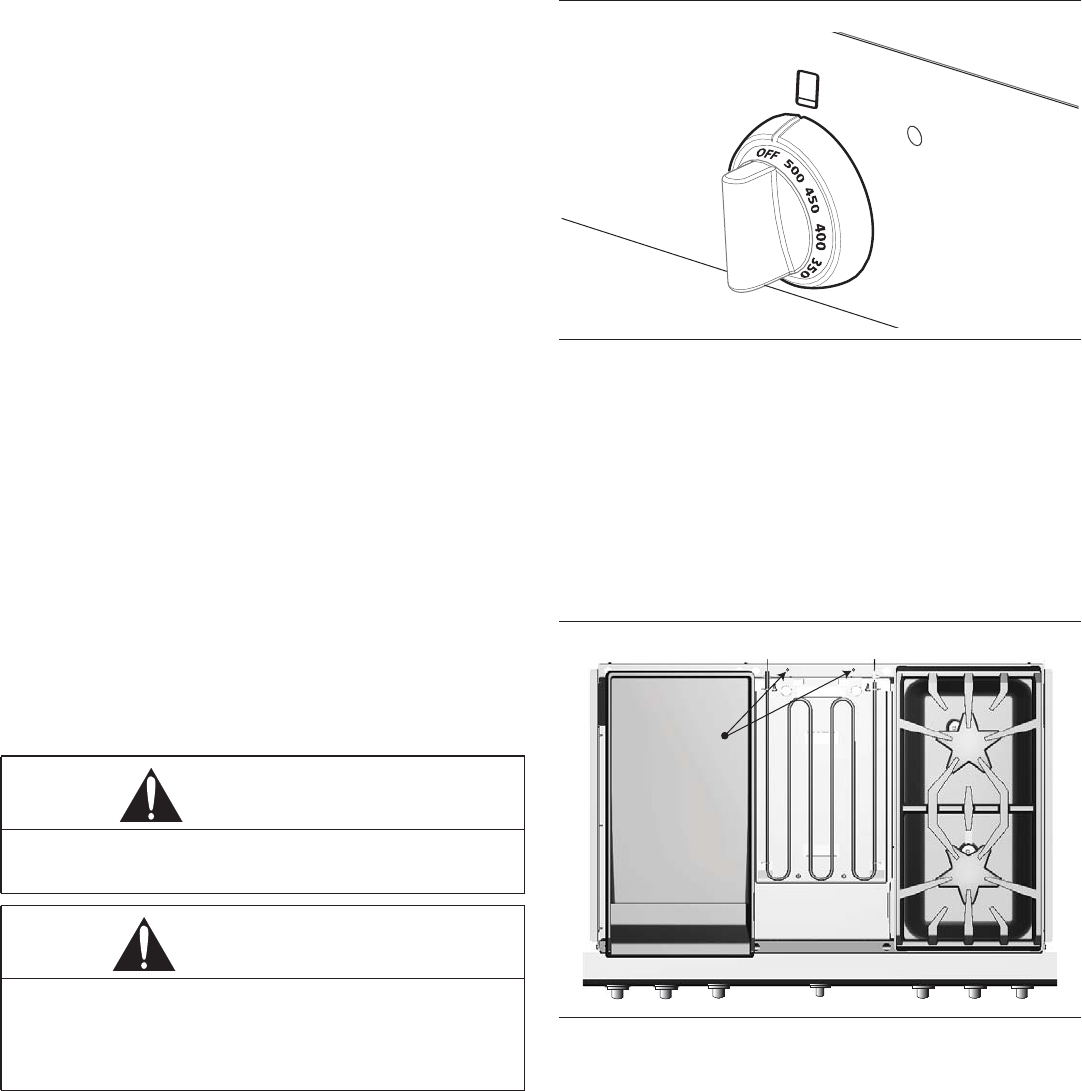 OFF 500 450 400 350