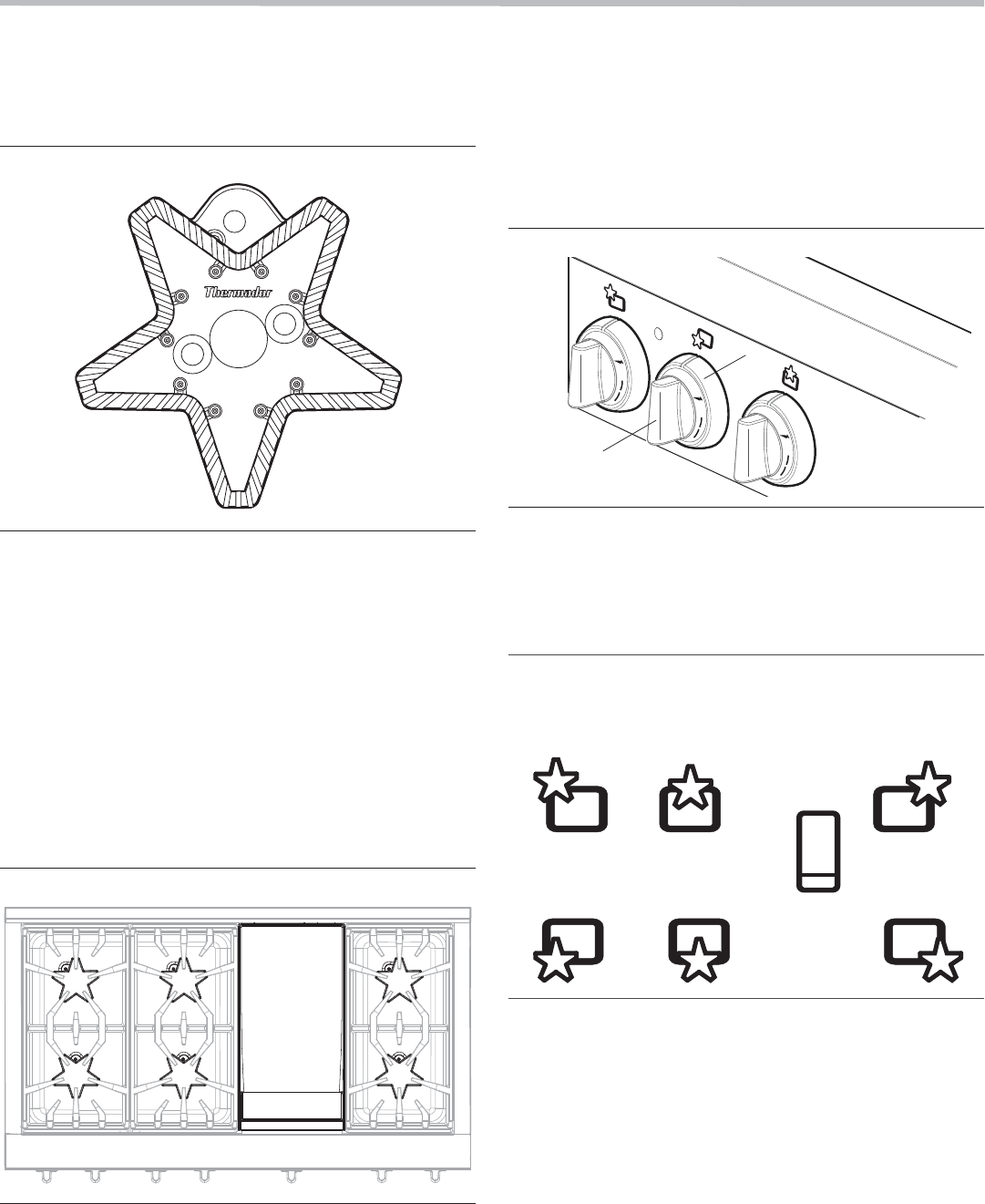 Thermador