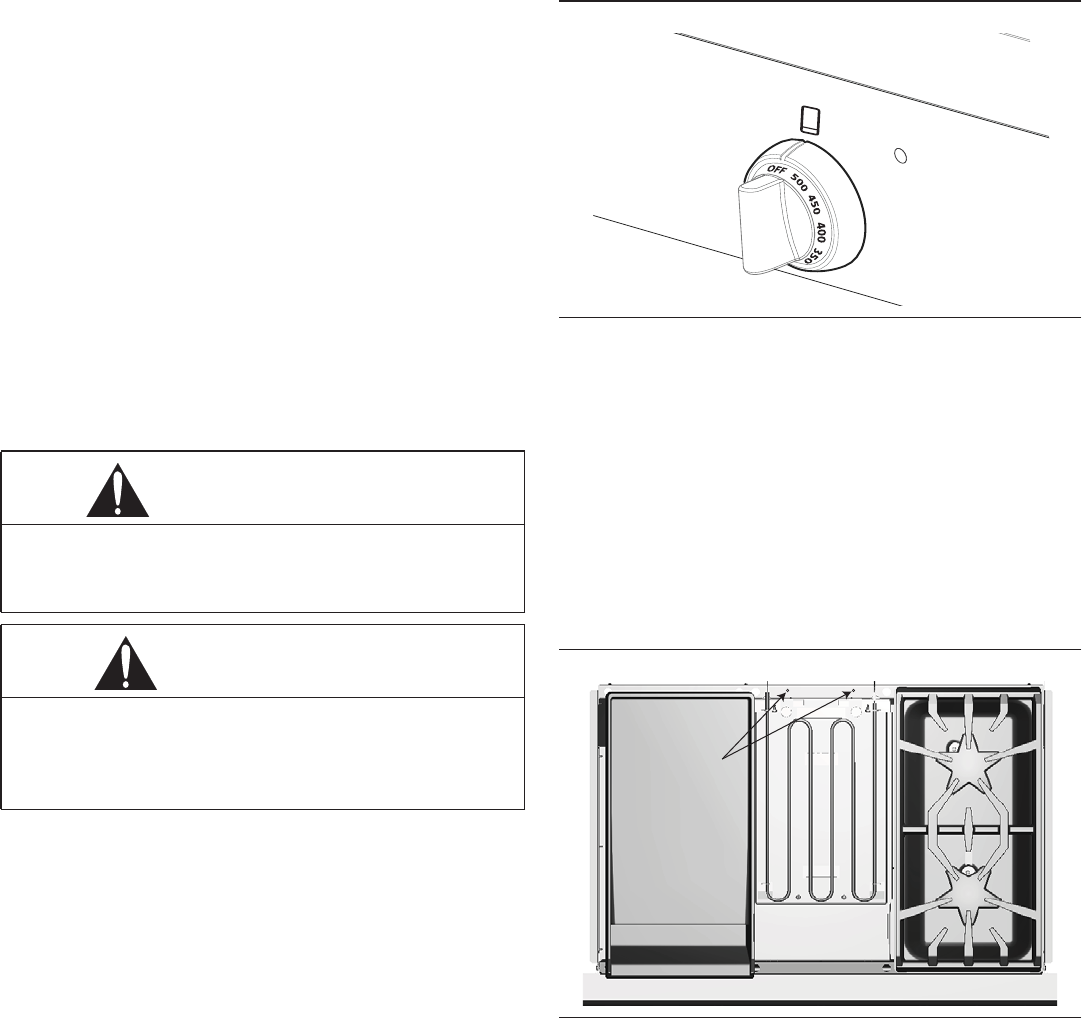 OFF 500 450 400 350